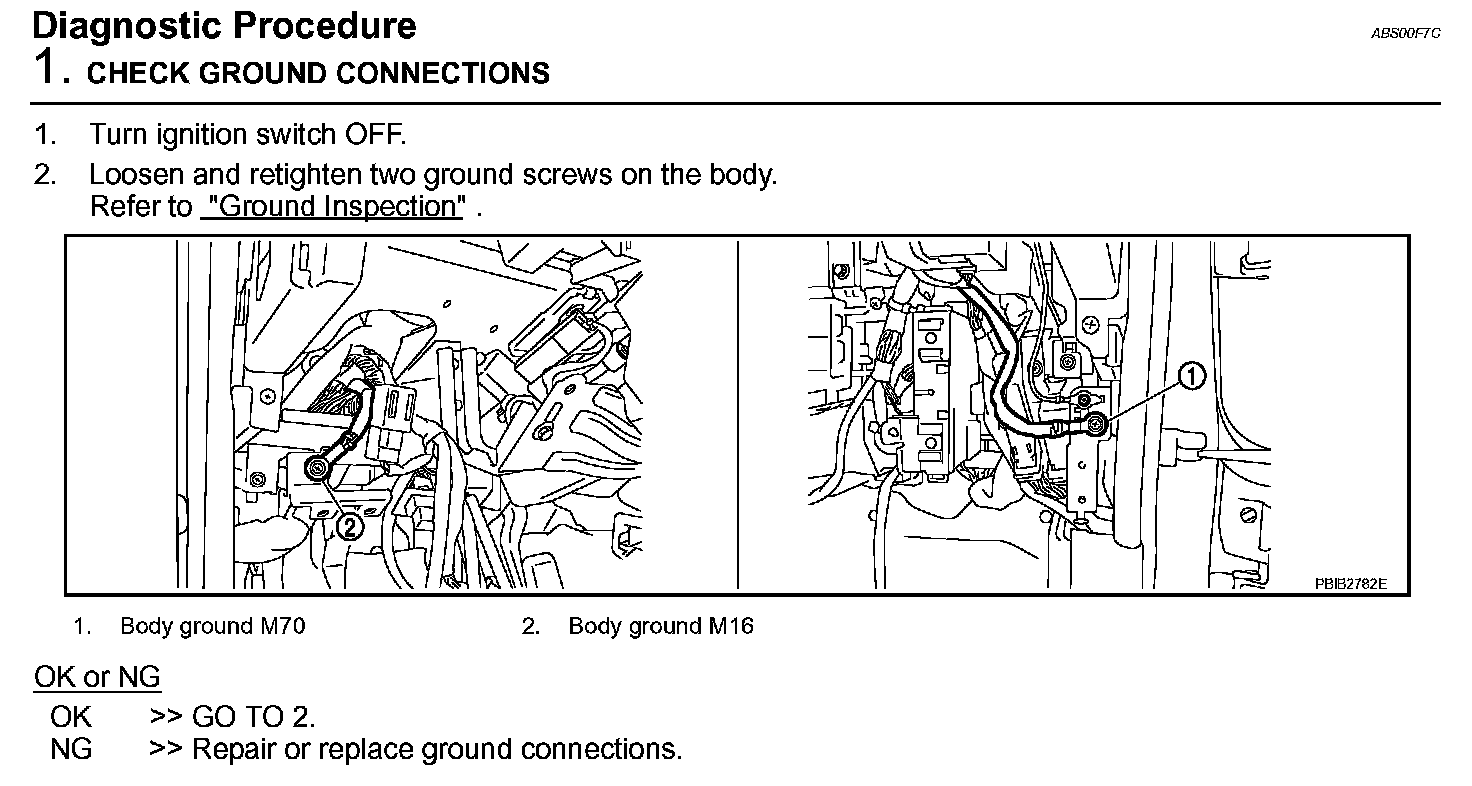 Diagnostic Procedure

ABS00F7C

1. CHECK GROUND CONNECTIONS

1. Turn ignition switch OFF.
2. Loosen and retighten two ground screws on the body. Refer to "Ground Inspection" .

2

1

PBIB2782E

1. Body ground M70
2. Body ground M16

OK or NG

OK >> GO TO 2.
NG >> Repair or replace ground connections.