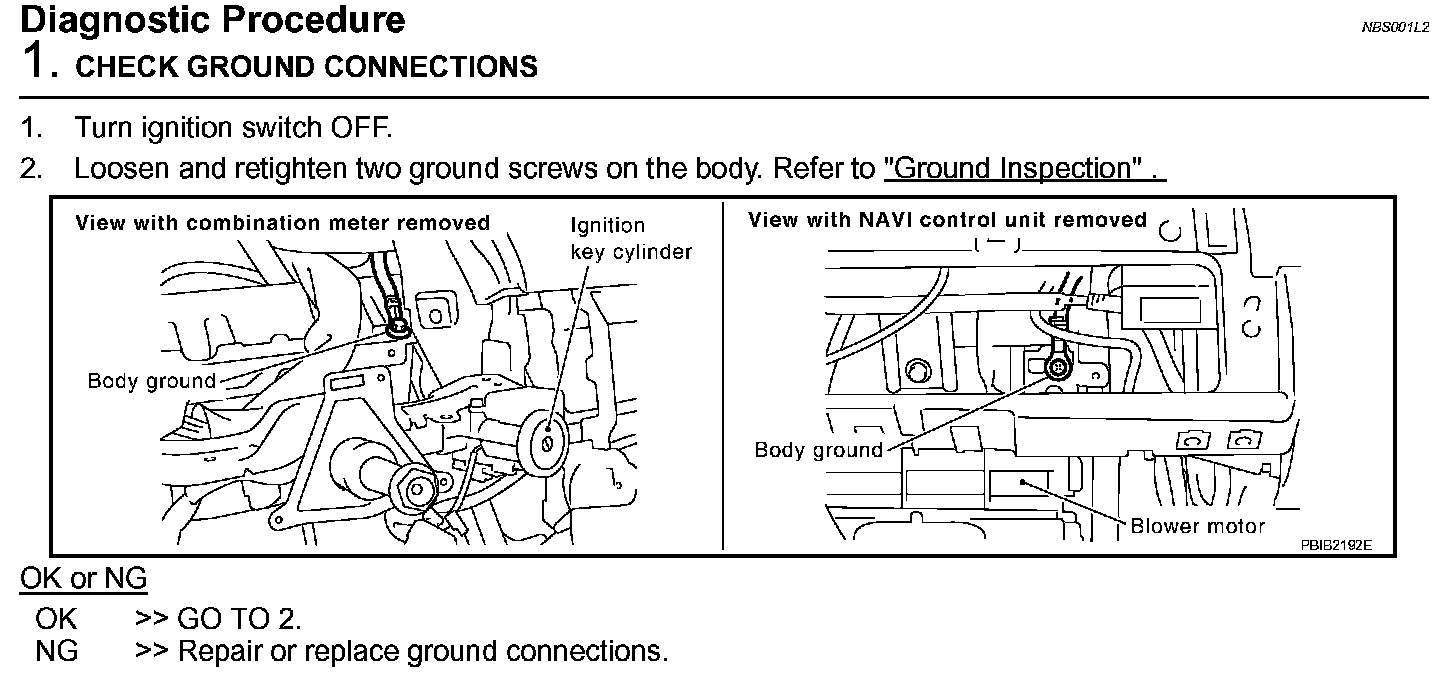 Diagnostic Procedure

NBS001L2

1. CHECK GROUND CONNECTIONS

1. Turn ignition switch OFF.
2. Loosen and retighten two ground screws on the body. Refer to "Ground Inspection" .

View with combination meter removed

Ignition key cylinder

Body ground

View with NAVI control unit removed

Body ground

Blower motor

PBIB2192E

OK or NG

OK >> GO TO 2.
NG >> Repair or replace ground connections.