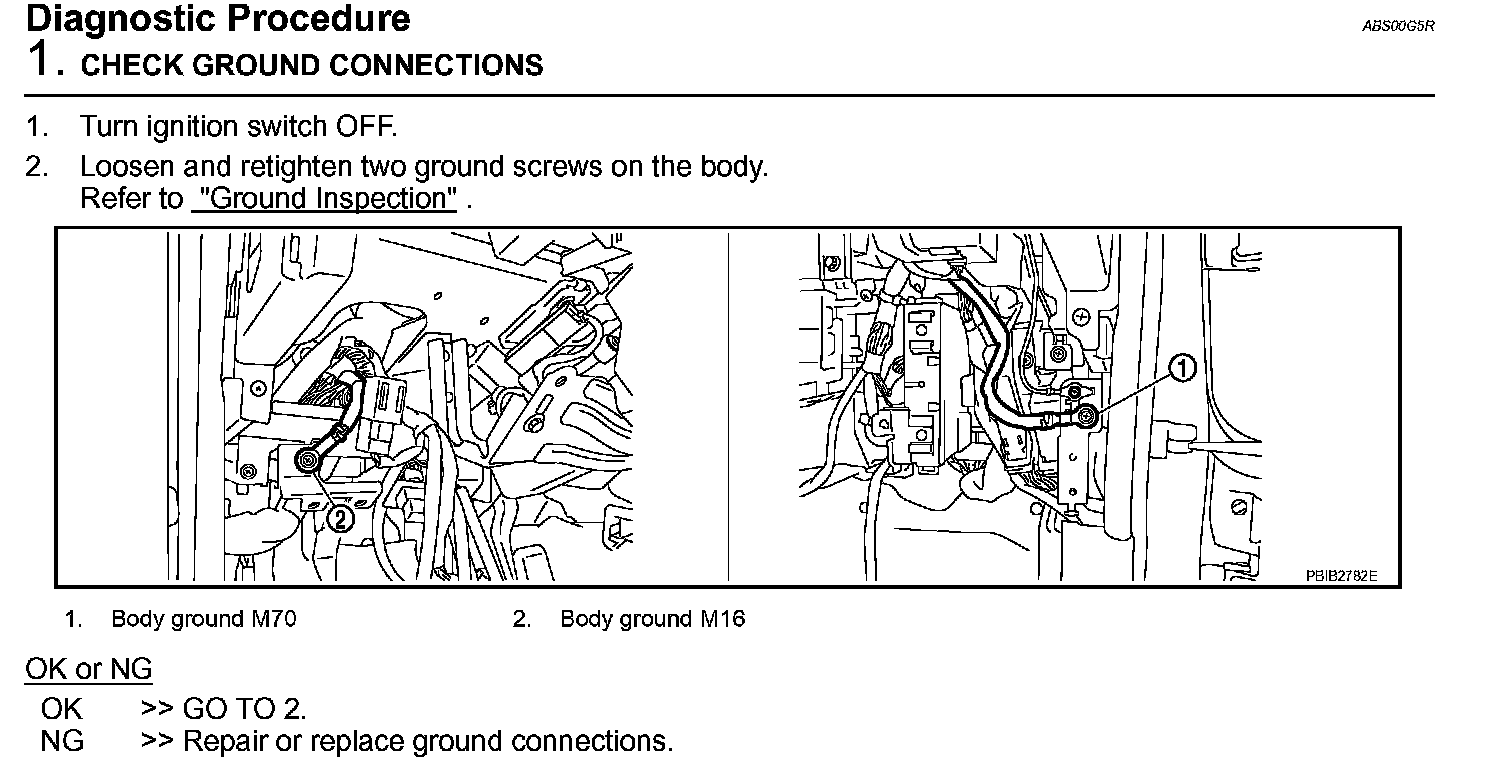 Diagnostic Procedure
ABS00G5R

1. CHECK GROUND CONNECTIONS

1. Turn ignition switch OFF.
2. Loosen and retighten two ground screws on the body. Refer to "Ground Inspection" .

2
1
PBIB2782E

1. Body ground M70
2. Body ground M16

OK or NG

OK >> GO TO 2.
NG >> Repair or replace ground connections.