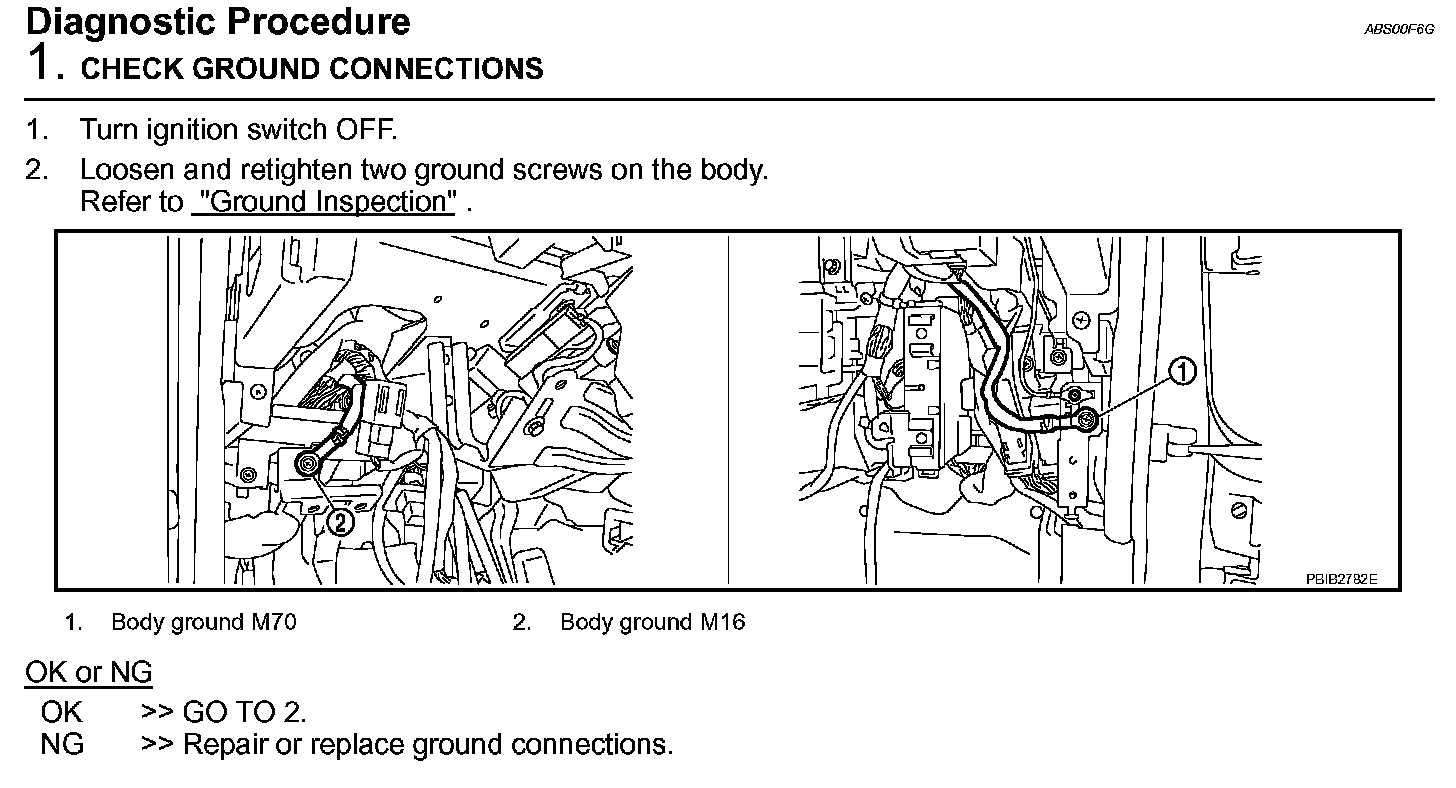 Diagnostic Procedure

ABS00F6G

1. CHECK GROUND CONNECTIONS

1. Turn ignition switch OFF.
2. Loosen and retighten two ground screws on the body. Refer to "Ground Inspection" .

2

1

PBIB2782E

1. Body ground M70
2. Body ground M16

OK or NG

OK >> GO TO 2.
NG >> Repair or replace ground connections.