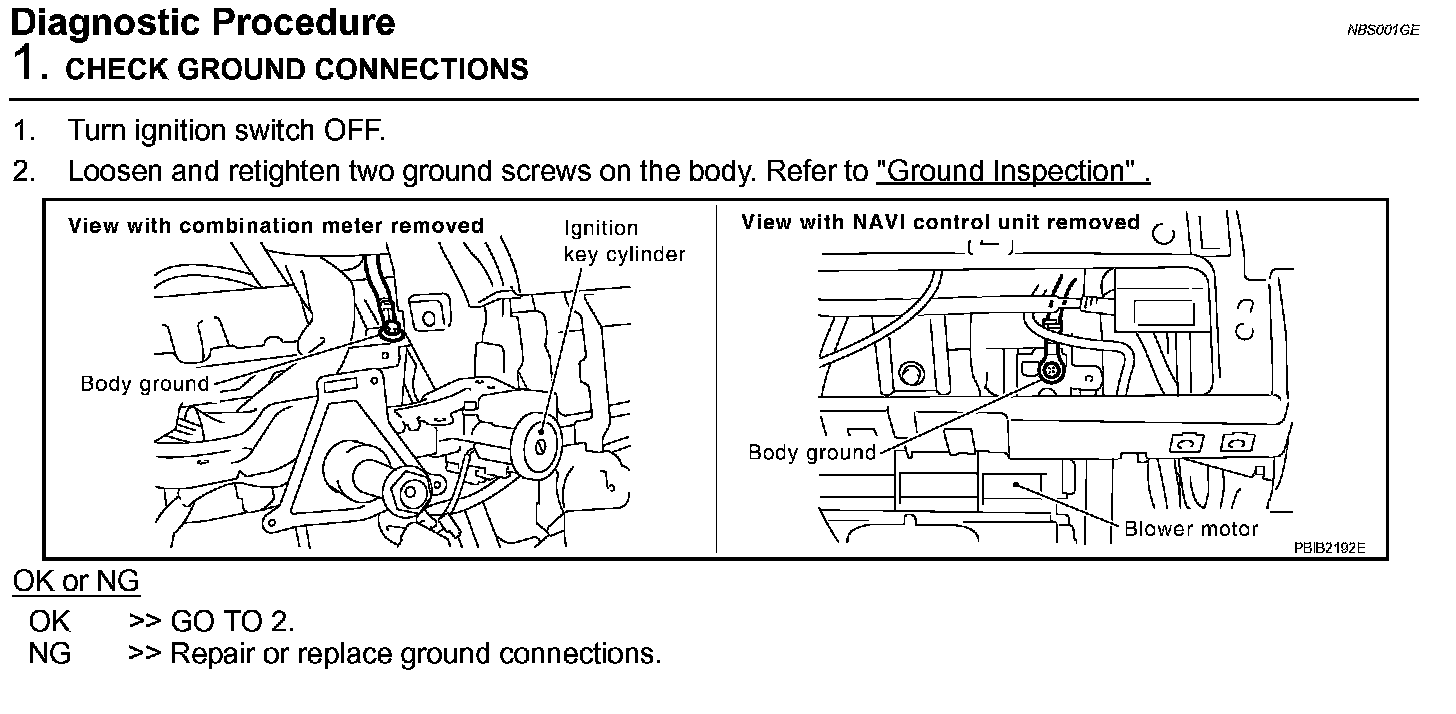 Diagnostic Procedure
NBS001GE

1. CHECK GROUND CONNECTIONS

1. Turn ignition switch OFF.
2. Loosen and retighten two ground screws on the body. Refer to "Ground Inspection" .

View with combination meter removed
Ignition key cylinder
Body ground

View with NAVI control unit removed
Body ground
Blower motor
PBIB2192E

OK or NG
OK >> GO TO 2.
NG >> Repair or replace ground connections.