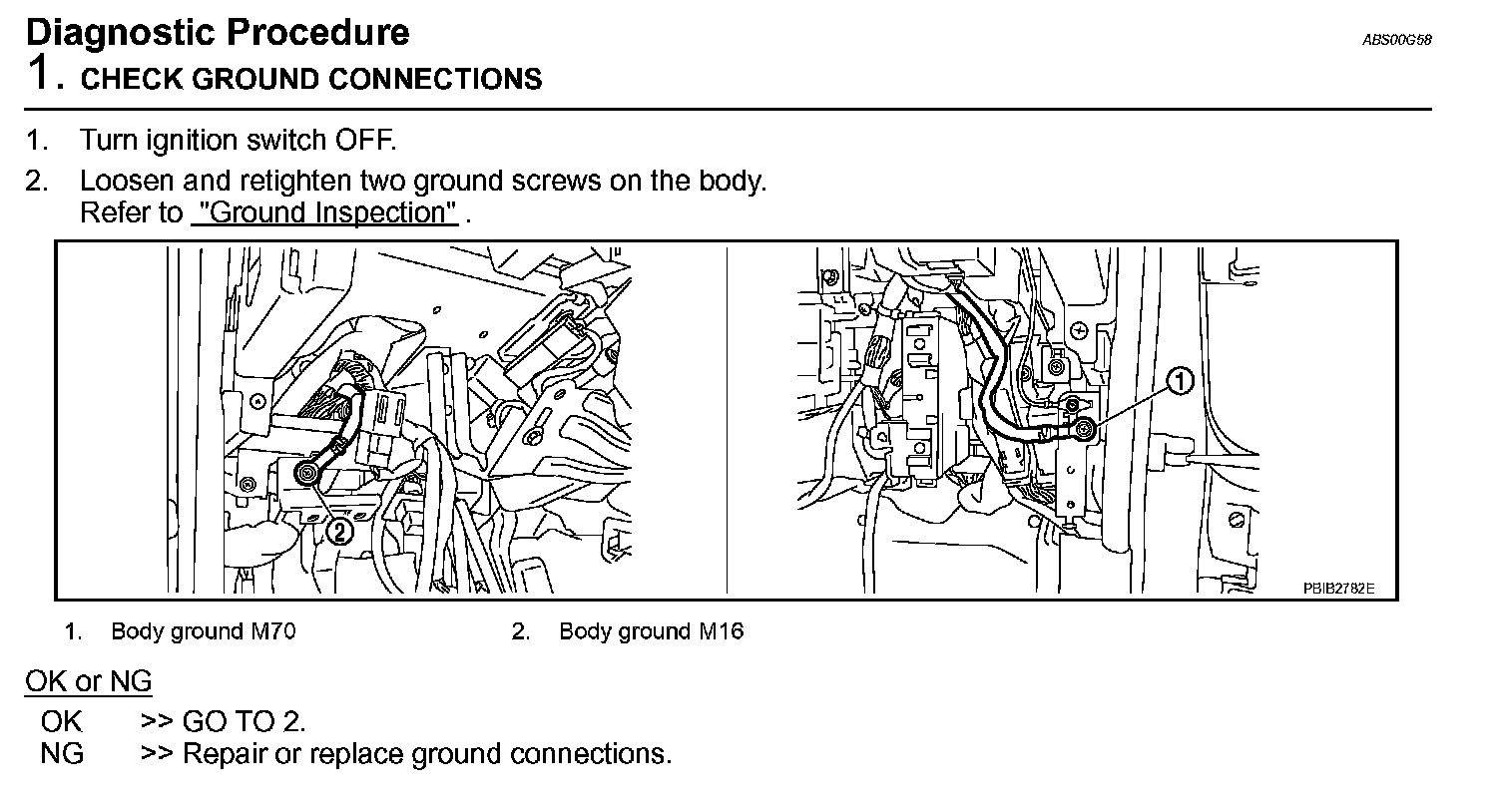 Diagnostic Procedure

ABS00G58

1. CHECK GROUND CONNECTIONS

1. Turn ignition switch OFF.
2. Loosen and retighten two ground screws on the body. Refer to "Ground Inspection" .

2

1

PBIB2782E

1. Body ground M70
2. Body ground M16

OK or NG

OK >> GO TO 2.
NG >> Repair or replace ground connections.