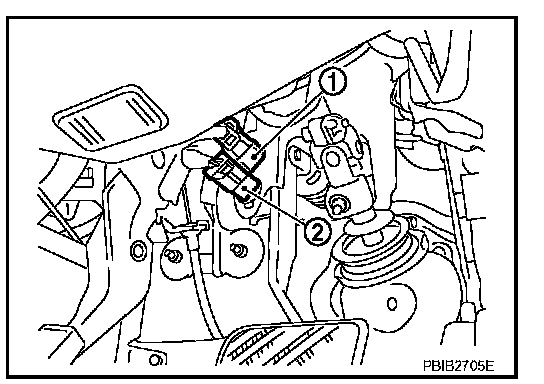 1
2
PBIB2705E