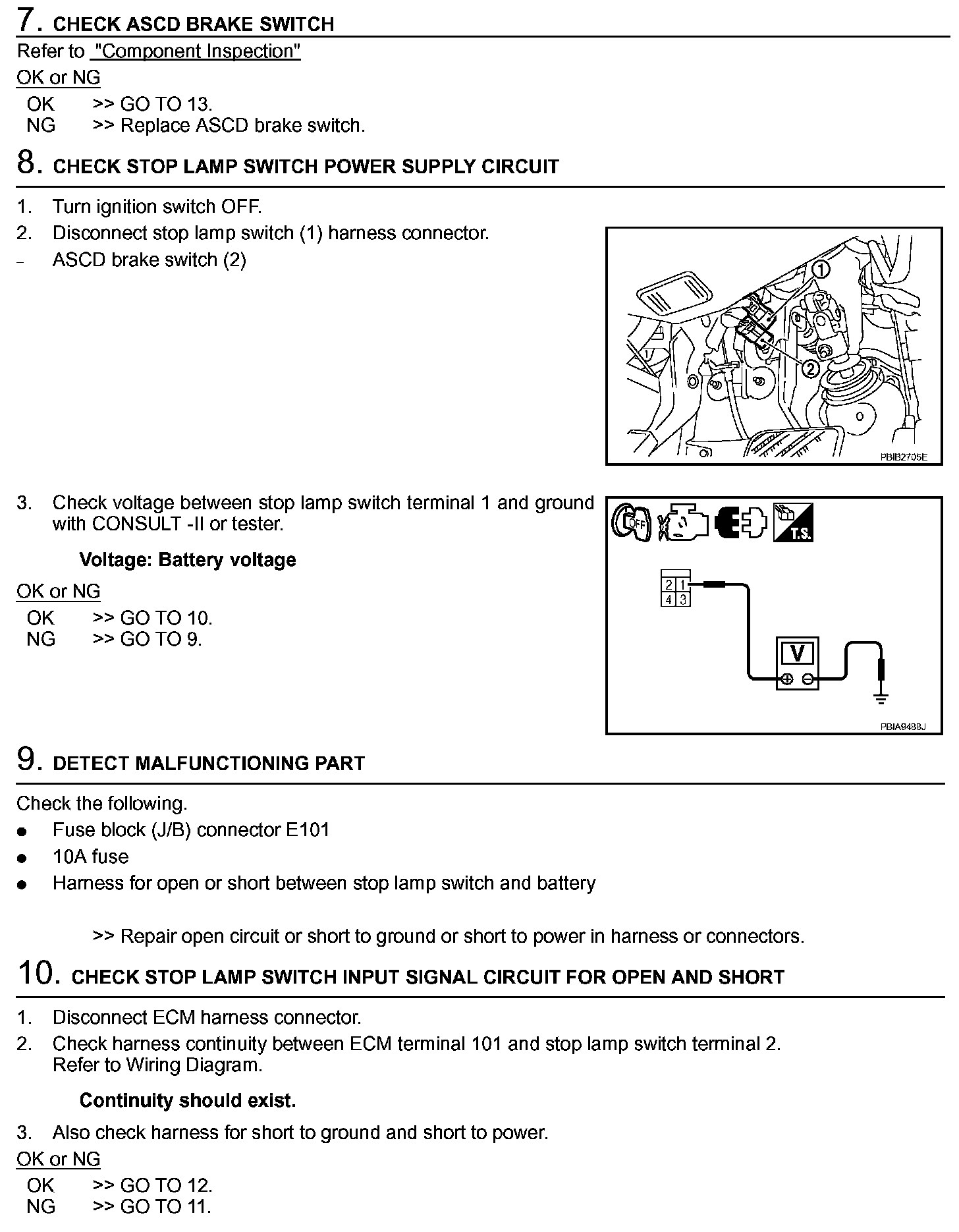 7. CHECK ASCD BRAKE SWITCH

Refer to "Component Inspection"

OK or NG

OK >> GO TO 13.
NG >> Replace ASCD brake switch.

8. CHECK STOP LAMP SWITCH POWER SUPPLY CIRCUIT

1. Turn ignition switch OFF.
2. Disconnect stop lamp switch (1) harness connector.
– ASCD brake switch (2)

1
2
PBIB2705E

3. Check voltage between stop lamp switch terminal 1 and ground with CONSULT -II or tester.

Voltage: Battery voltage

OK or NG

OK >> GO TO 10.
NG >> GO TO 9.

OFF
T.S.
2 1
4 3
V
PBIA9488J

9. DETECT MALFUNCTIONING PART

Check the following.
● Fuse block (J/B) connector E101
● 10A fuse
● Harness for open or short between stop lamp switch and battery

>> Repair open circuit or short to ground or short to power in harness or connectors.

10. CHECK STOP LAMP SWITCH INPUT SIGNAL CIRCUIT FOR OPEN AND SHORT

1. Disconnect ECM harness connector.
2. Check harness continuity between ECM terminal 101 and stop lamp switch terminal 2. Refer to Wiring Diagram.

Continuity should exist.

3. Also check harness for short to ground and short to power.

OK or NG

OK >> GO TO 12.
NG >> GO TO 11.