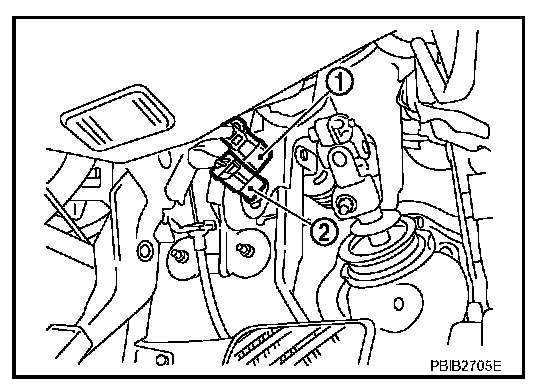 ①
②
PBIB2705E