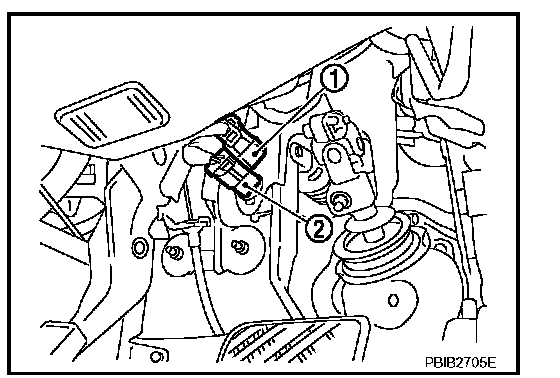 1
2
PBIB2705E