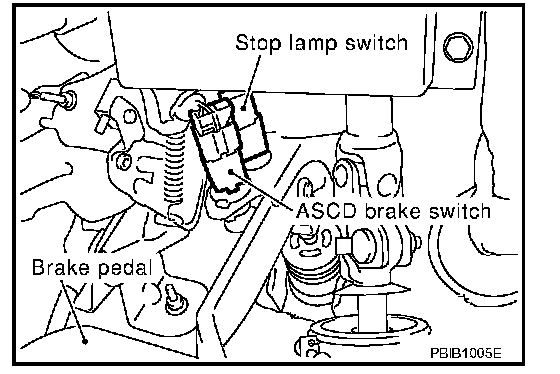 Stop lamp switch

ASCD brake switch

Brake pedal

PBIB1005E