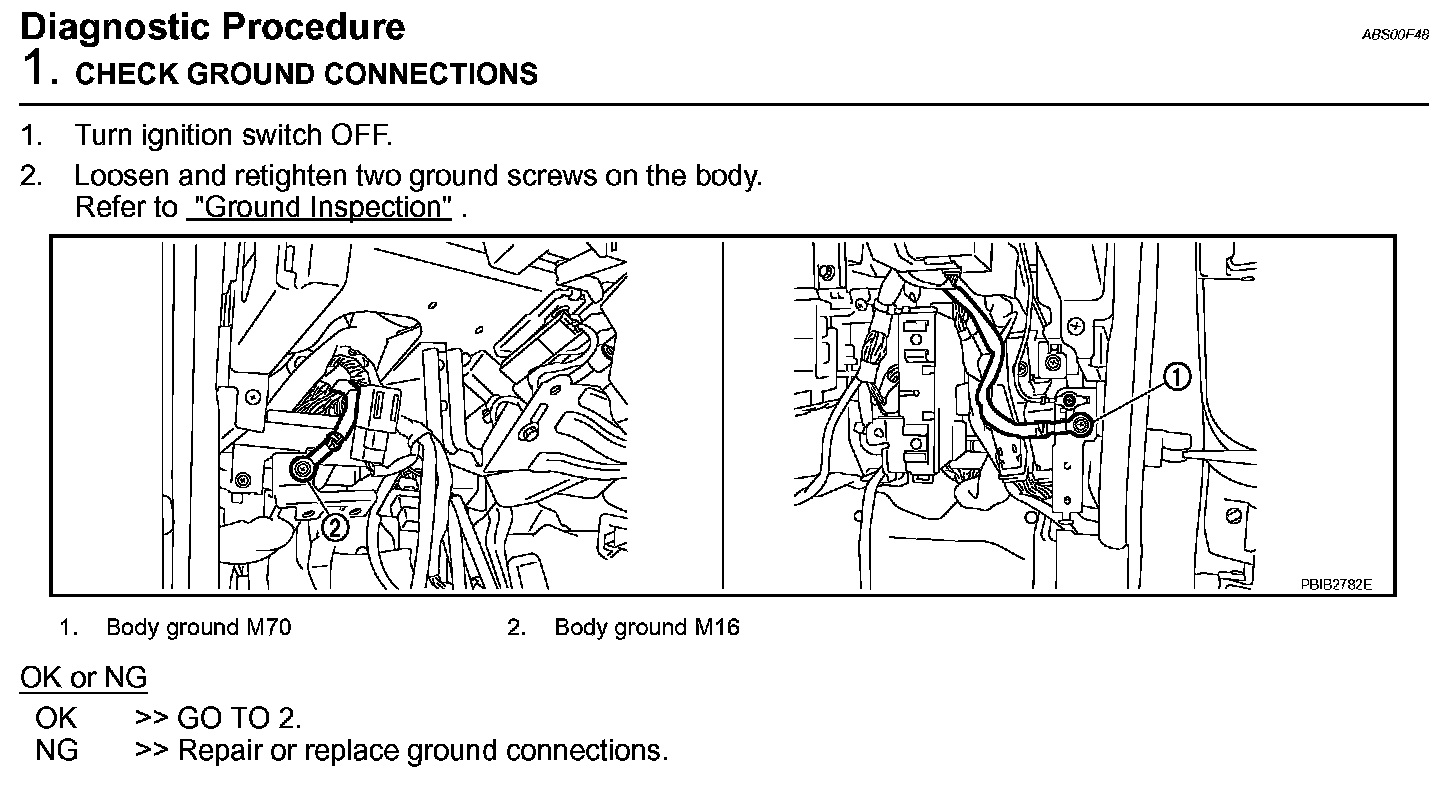 Diagnostic Procedure
ABS00F48

1. CHECK GROUND CONNECTIONS

1. Turn ignition switch OFF.
2. Loosen and retighten two ground screws on the body. Refer to "Ground Inspection" .

2
1
PBIB2782E

1. Body ground M70
2. Body ground M16

OK or NG

OK >> GO TO 2.
NG >> Repair or replace ground connections.