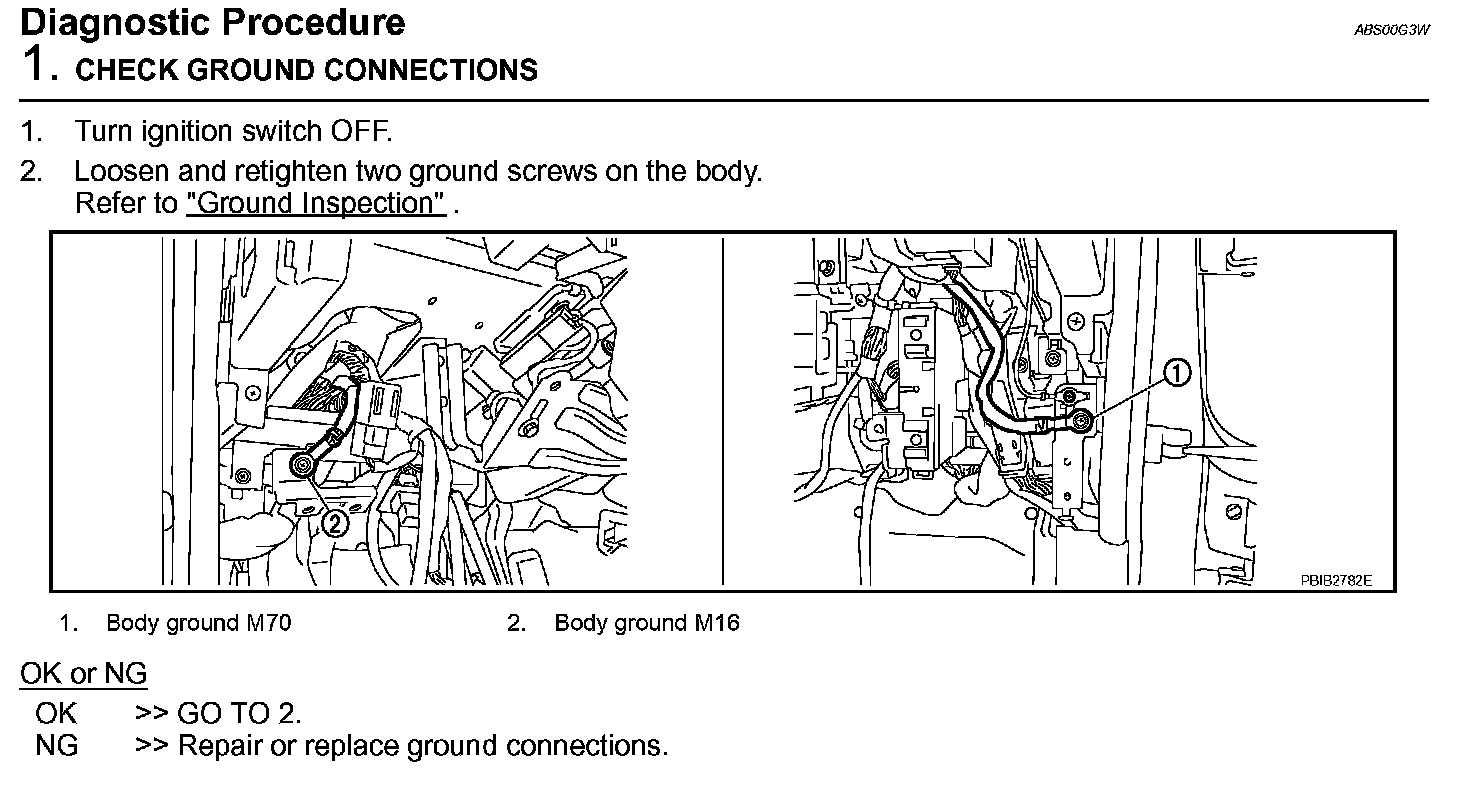 Diagnostic Procedure

ABS00G3W

1. CHECK GROUND CONNECTIONS

1. Turn ignition switch OFF.
2. Loosen and retighten two ground screws on the body. Refer to "Ground Inspection" .

2

1

PBIB2782E

1. Body ground M70
2. Body ground M16

OK or NG

OK >> GO TO 2.
NG >> Repair or replace ground connections.