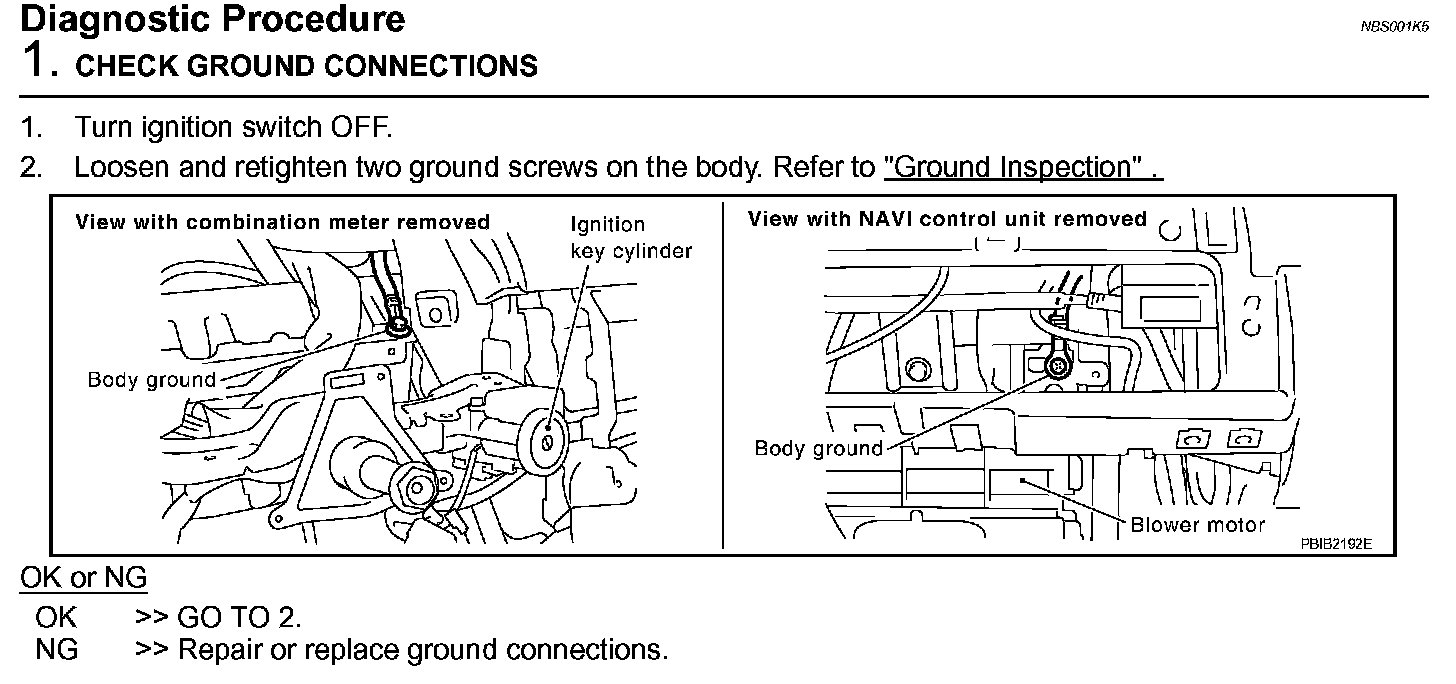 Diagnostic Procedure

NBS001K5

1. CHECK GROUND CONNECTIONS

1. Turn ignition switch OFF.
2. Loosen and retighten two ground screws on the body. Refer to "Ground Inspection" .

View with combination meter removed

Ignition key cylinder

Body ground

View with NAVI control unit removed

Body ground

Blower motor

PBIB2192E

OK or NG

OK >> GO TO 2.
NG >> Repair or replace ground connections.