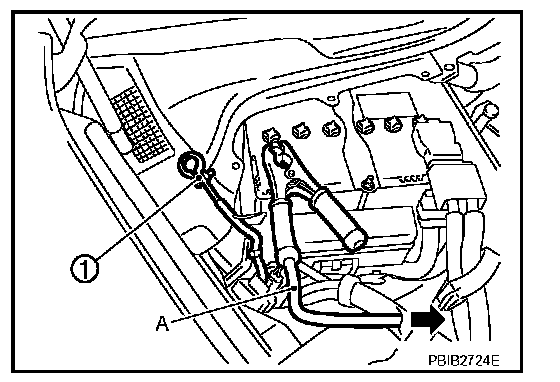 1

A

PBIB2724E