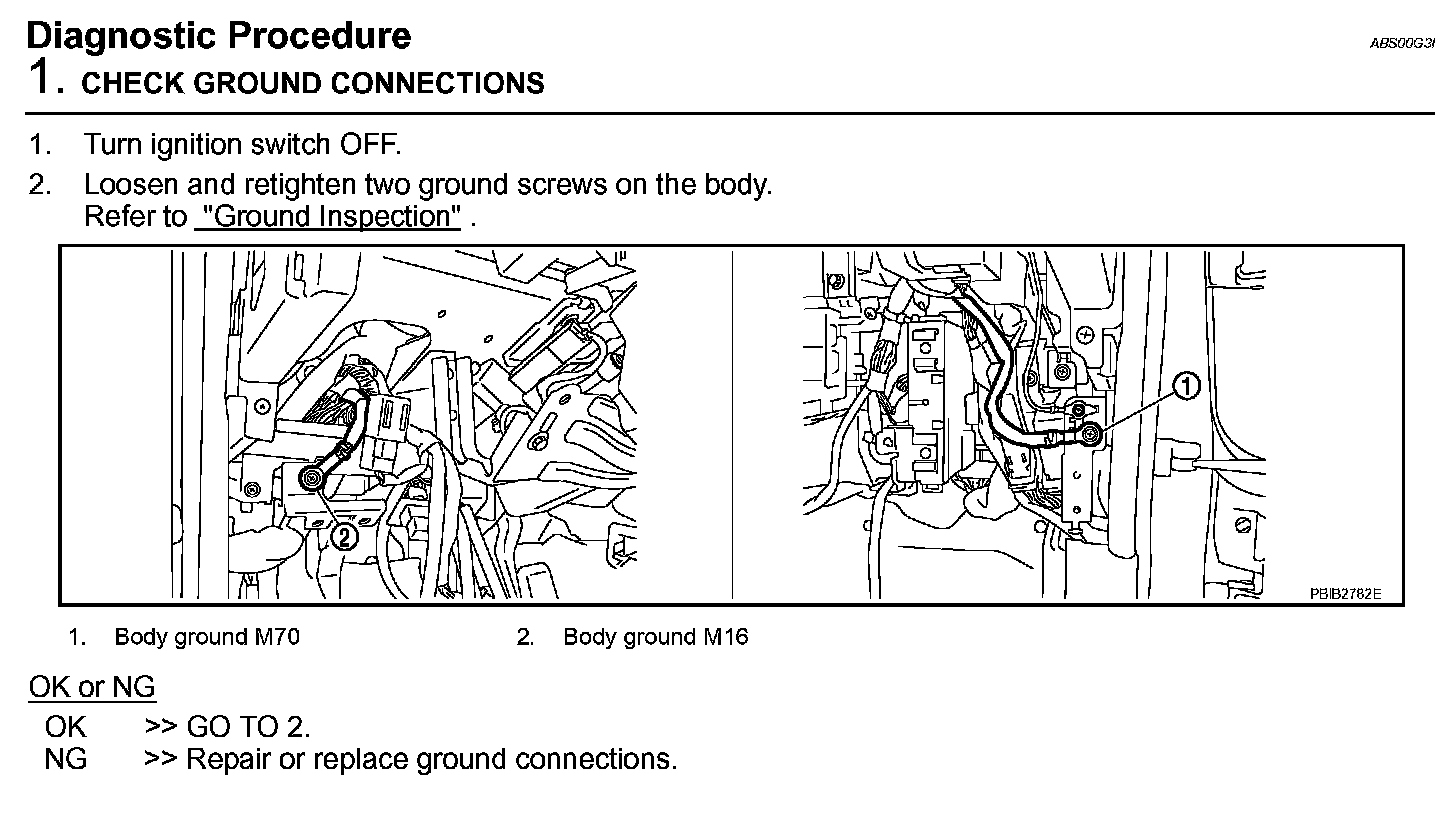 Diagnostic Procedure

ABS00G3I

1. CHECK GROUND CONNECTIONS

1. Turn ignition switch OFF.
2. Loosen and retighten two ground screws on the body. Refer to "Ground Inspection" .

2

1

PBIB2782E

1. Body ground M70
2. Body ground M16

OK or NG

OK >> GO TO 2.
NG >> Repair or replace ground connections.