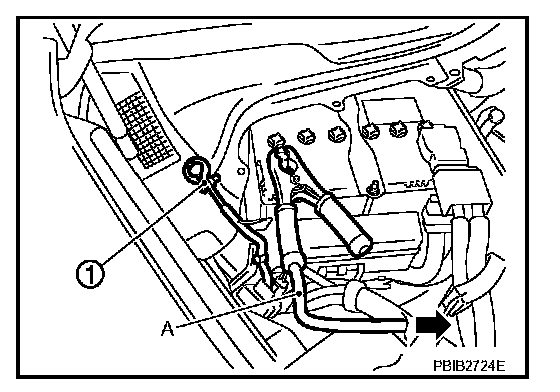 1
A
PBIB2724E