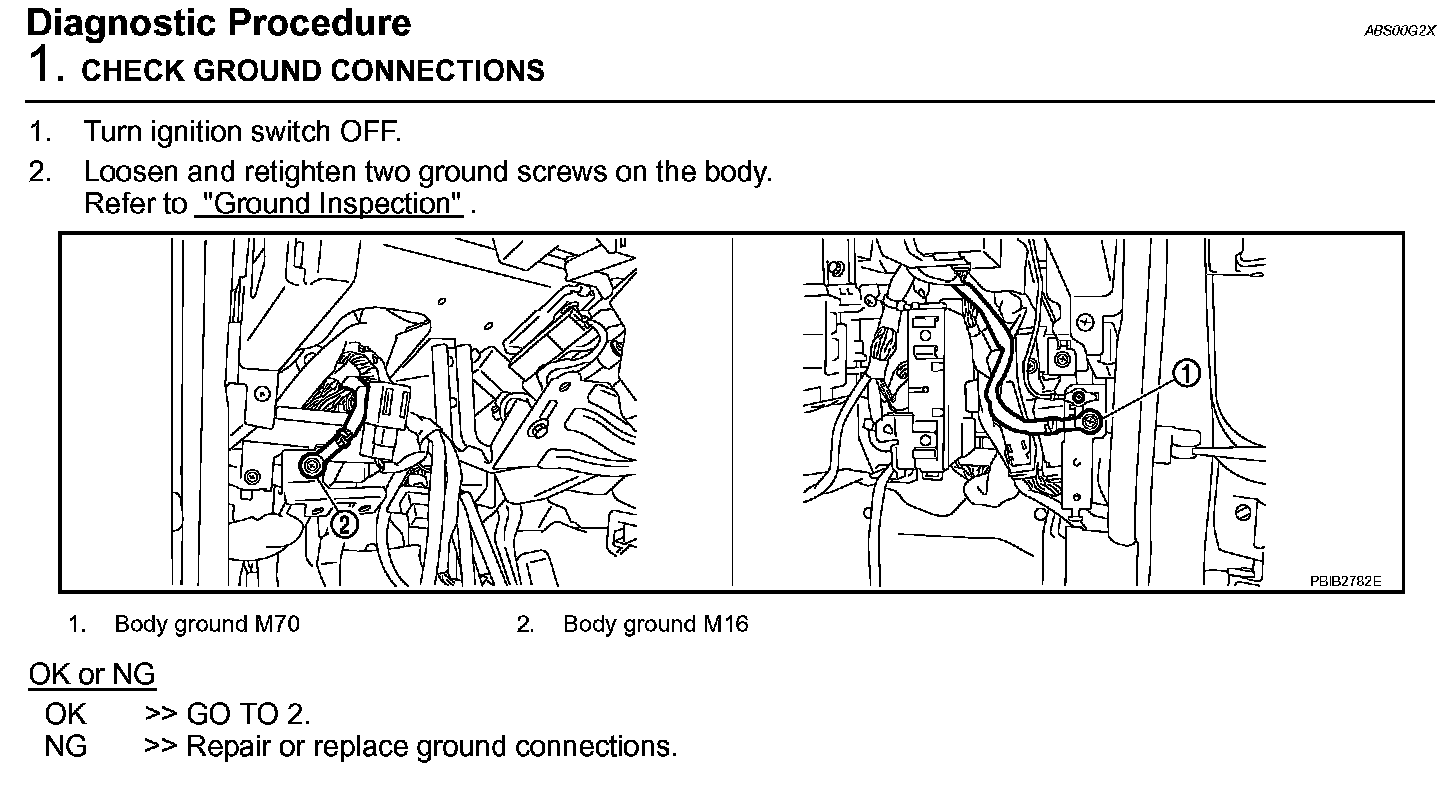 Diagnostic Procedure

ABS00G2X

1. CHECK GROUND CONNECTIONS

1. Turn ignition switch OFF.
2. Loosen and retighten two ground screws on the body. Refer to "Ground Inspection" .

2

1

PBIB2782E

1. Body ground M70
2. Body ground M16

OK or NG

OK >> GO TO 2.
NG >> Repair or replace ground connections.