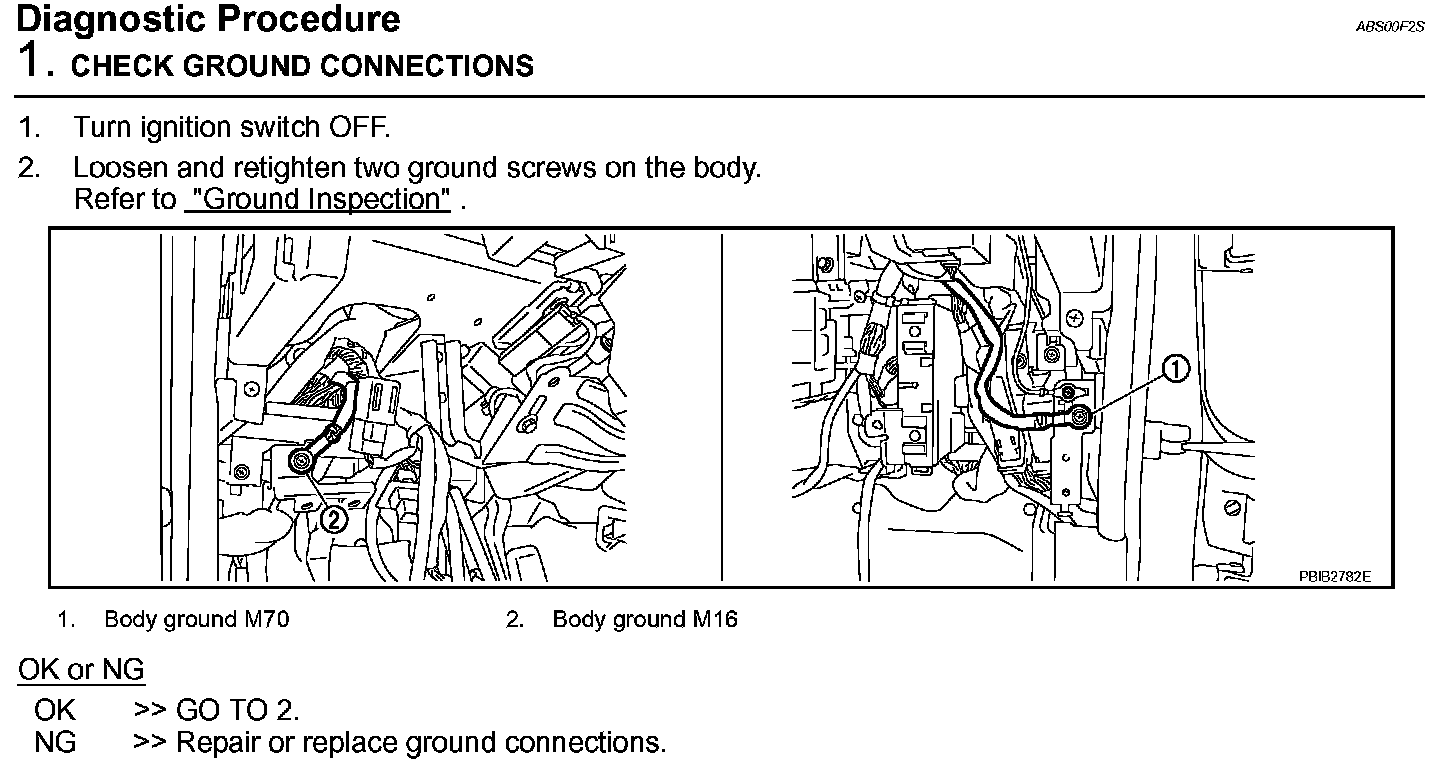 Diagnostic Procedure

ABS00F2S

1. CHECK GROUND CONNECTIONS

1. Turn ignition switch OFF.

2. Loosen and retighten two ground screws on the body.
Refer to "Ground Inspection" .

2

1

PBIB2782E

1. Body ground M70

2. Body ground M16

OK or NG

OK >> GO TO 2.
NG >> Repair or replace ground connections.