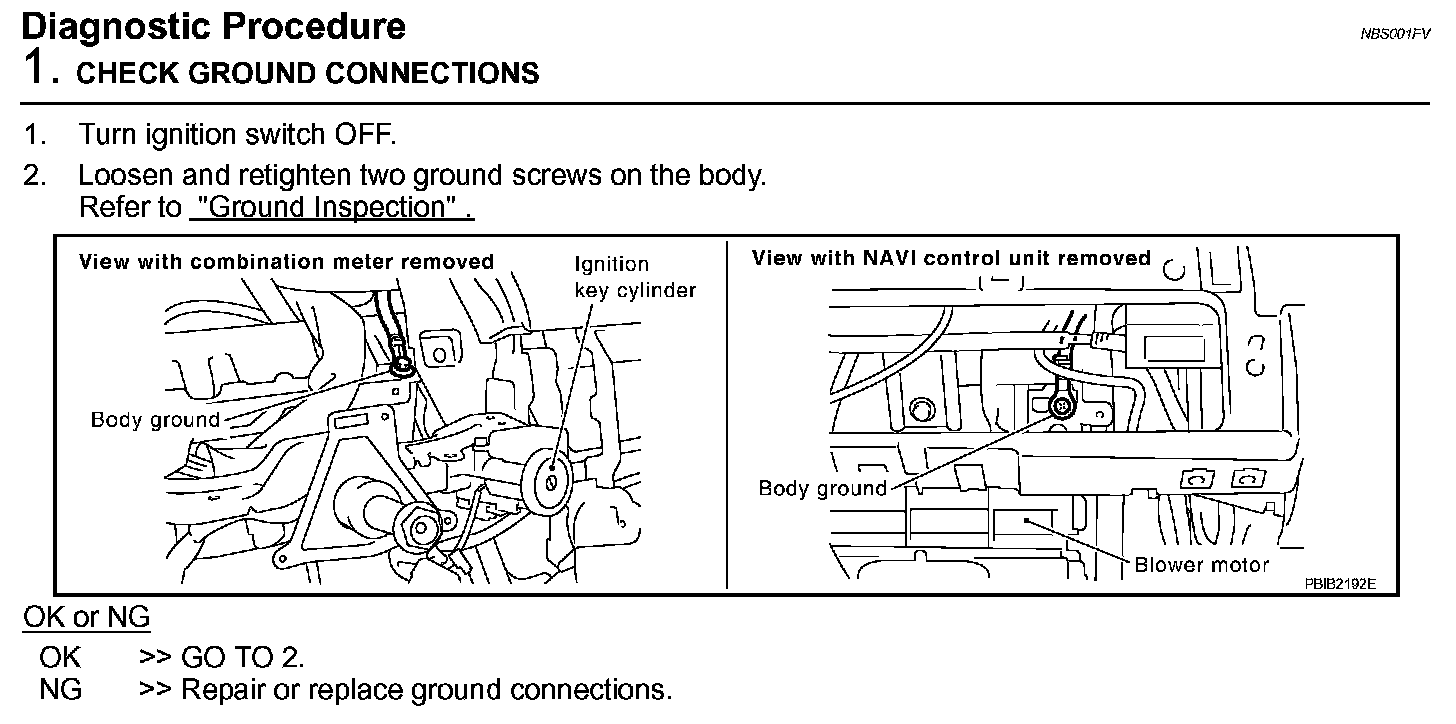 Diagnostic Procedure
NBS001FV

1. CHECK GROUND CONNECTIONS

1. Turn ignition switch OFF.
2. Loosen and retighten two ground screws on the body. Refer to "Ground Inspection" .

View with combination meter removed
Ignition key cylinder
Body ground

View with NAVI control unit removed
Body ground
Blower motor
PBIB2192E

OK or NG

OK >> GO TO 2.
NG >> Repair or replace ground connections.