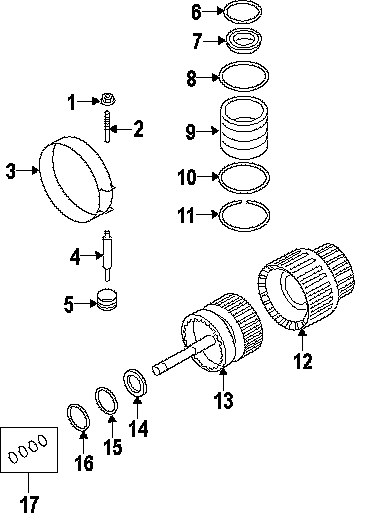 6
7
8
1
2
9
3
10
11
4
5
12
13
14
15
16
17