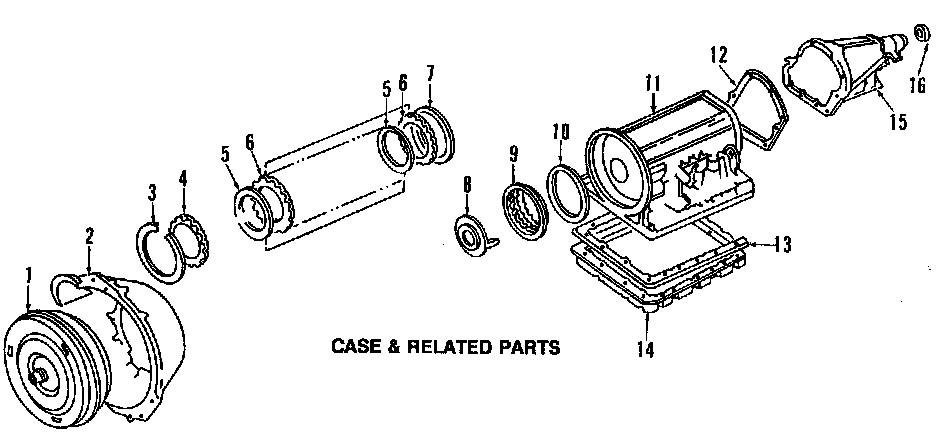 1
2
3
4
5
6
5
6
7
8
9
10
11
12
13
14
15
16
CASE & RELATED PARTS