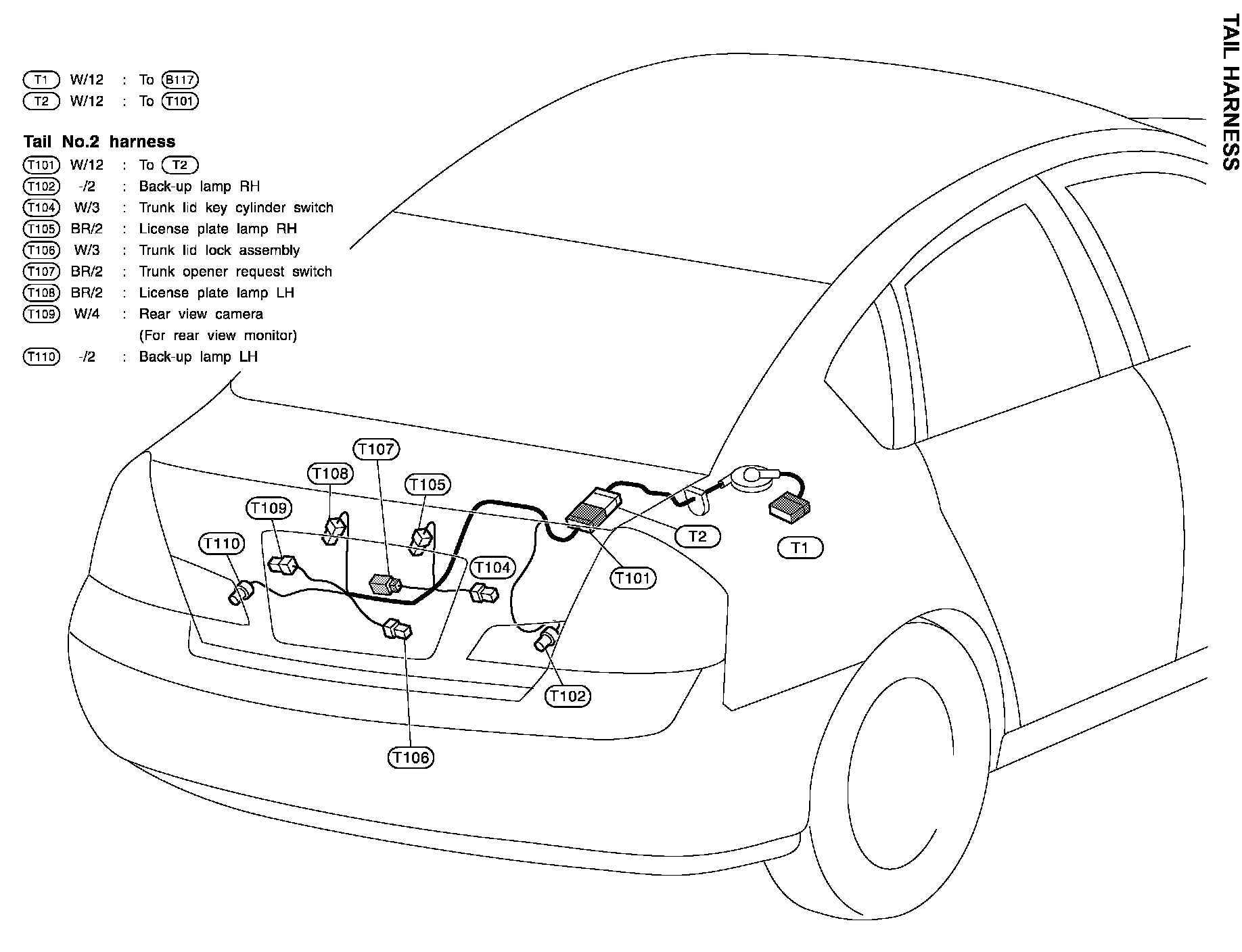 TAIL HARNESS

T1 W/12 : To B117
T2 W/12 : To T101

Tail No.2 harness
T101 W/12 : To T2
T102 -/2 : Back-up lamp RH
T104 W/3 : Trunk lid key cylinder switch
T105 BR/2 : License plate lamp RH
T106 W/3 : Trunk lid lock assembly
T107 BR/2 : Trunk opener request switch
T108 BR/2 : License plate lamp LH
T109 W/4 : Rear view camera (For rear view monitor)
T110 -/2 : Back-up lamp LH

T107
T108
T105
T109
T110
T104
T2
T1
T101
T102
T106