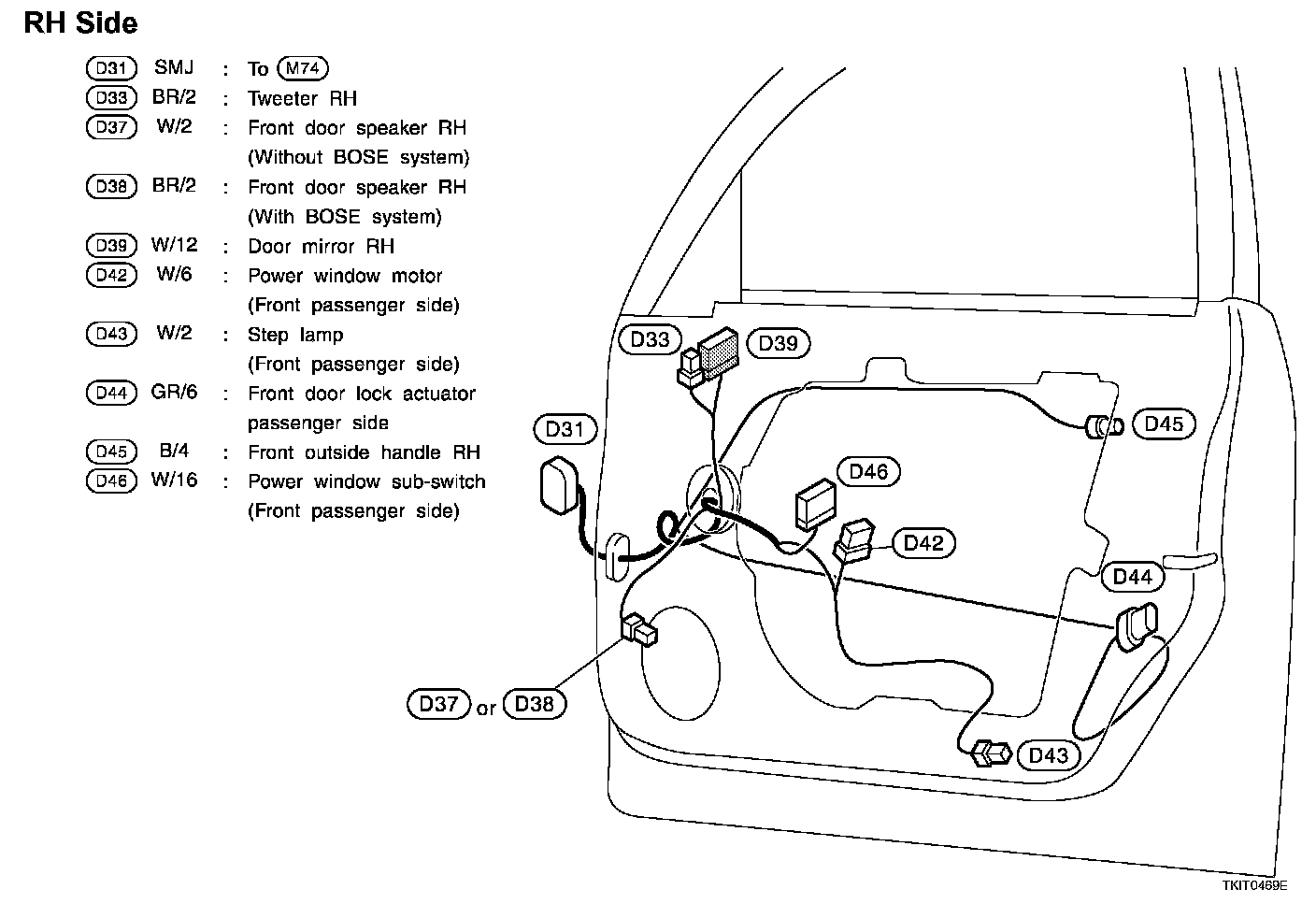 RH Side

D31 SMJ : To M74
D33 BR/2 : Tweeter RH
D37 W/2 : Front door speaker RH (Without BOSE system)
D38 BR/2 : Front door speaker RH (With BOSE system)
D39 W/12 : Door mirror RH
D42 W/6 : Power window motor (Front passenger side)
D43 W/2 : Step lamp (Front passenger side)
D44 GR/6 : Front door lock actuator passenger side
D45 B/4 : Front outside handle RH
D46 W/16 : Power window sub-switch (Front passenger side)

D33
D39
D31
D45
D46
D42
D44
D37 or D38
D43

TKIT0469E