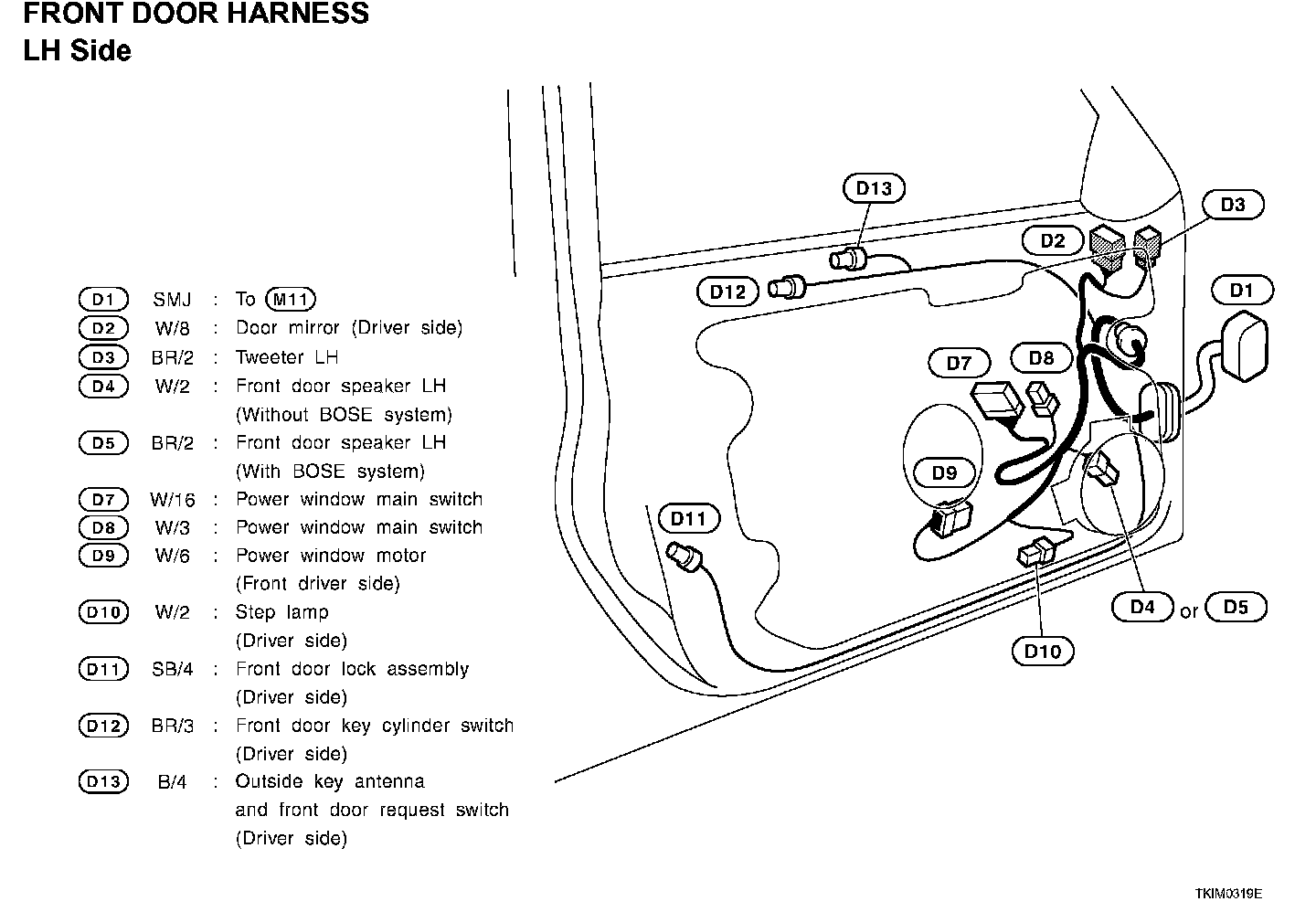 FRONT DOOR HARNESS
LH Side

D1 SMJ : To M11
D2 W/8 : Door mirror (Driver side)
D3 BR/2 : Tweeter LH
D4 W/2 : Front door speaker LH (Without BOSE system)
D5 BR/2 : Front door speaker LH (With BOSE system)
D7 W/16 : Power window main switch
D8 W/3 : Power window main switch
D9 W/6 : Power window motor (Front driver side)
D10 W/2 : Step lamp (Driver side)
D11 SB/4 : Front door lock assembly (Driver side)
D12 BR/3 : Front door key cylinder switch (Driver side)
D13 B/4 : Outside key antenna and front door request switch (Driver side)

D13
D3
D2
D12
D1
D7
D8
D9
D11
D4 or D5
D10

TKIM0319E