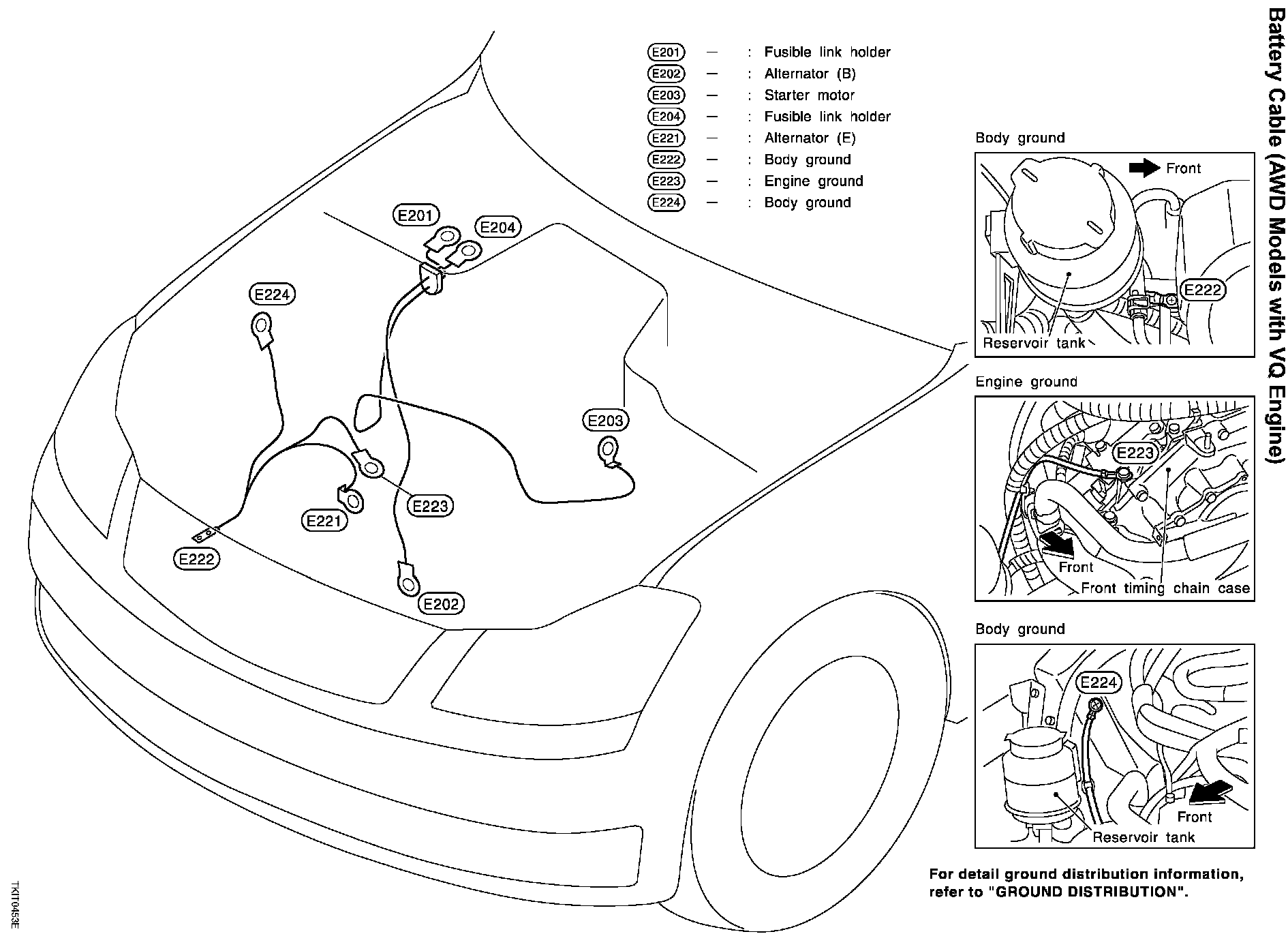 Battery Cable (AWD Models with VQ Engine)

E201 — : Fusible link holder
E202 — : Alternator (B)
E203 — : Starter motor
E204 — : Fusible link holder
E221 — : Alternator (E)
E222 — : Body ground
E223 — : Engine ground
E224 — : Body ground

E201
E204
E224
E203
E223
E221
E222
E202

Body ground
Front
E222
Reservoir tank

Engine ground
E223
Front
Front timing chain case

Body ground
E224
Front
Reservoir tank

For detail ground distribution information, refer to "GROUND DISTRIBUTION".

TKIT0453E