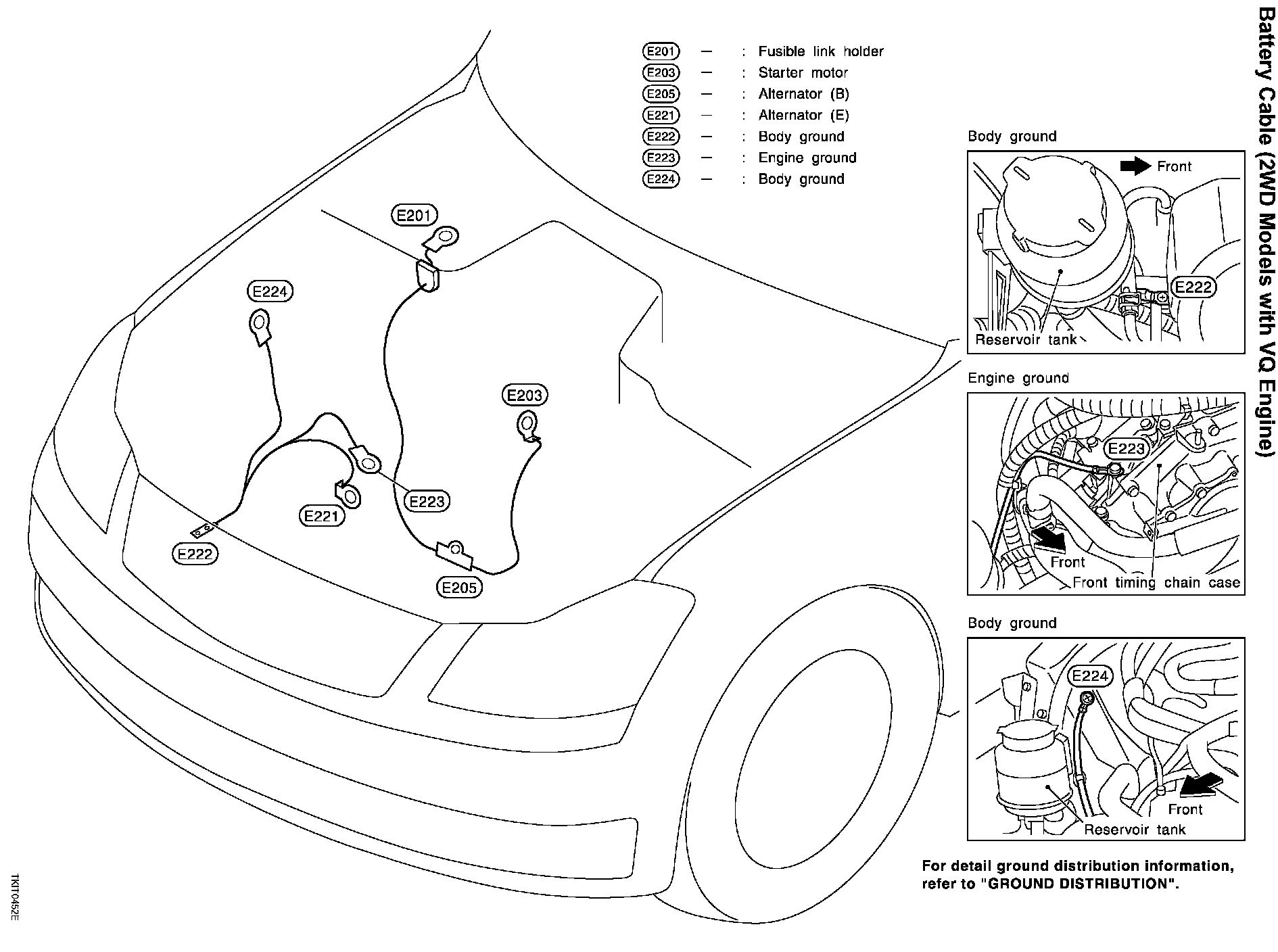 Battery Cable (2WD Models with VQ Engine)

E201 — : Fusible link holder
E203 — : Starter motor
E205 — : Alternator (B)
E221 — : Alternator (E)
E222 — : Body ground
E223 — : Engine ground
E224 — : Body ground

E201

E224

E203

E223

E221

E222

E205

Body ground

Front

E222

Reservoir tank

Engine ground

E223

Front

Front timing chain case

Body ground

E224

Front

Reservoir tank

For detail ground distribution information, refer to "GROUND DISTRIBUTION".

TKIT0452E