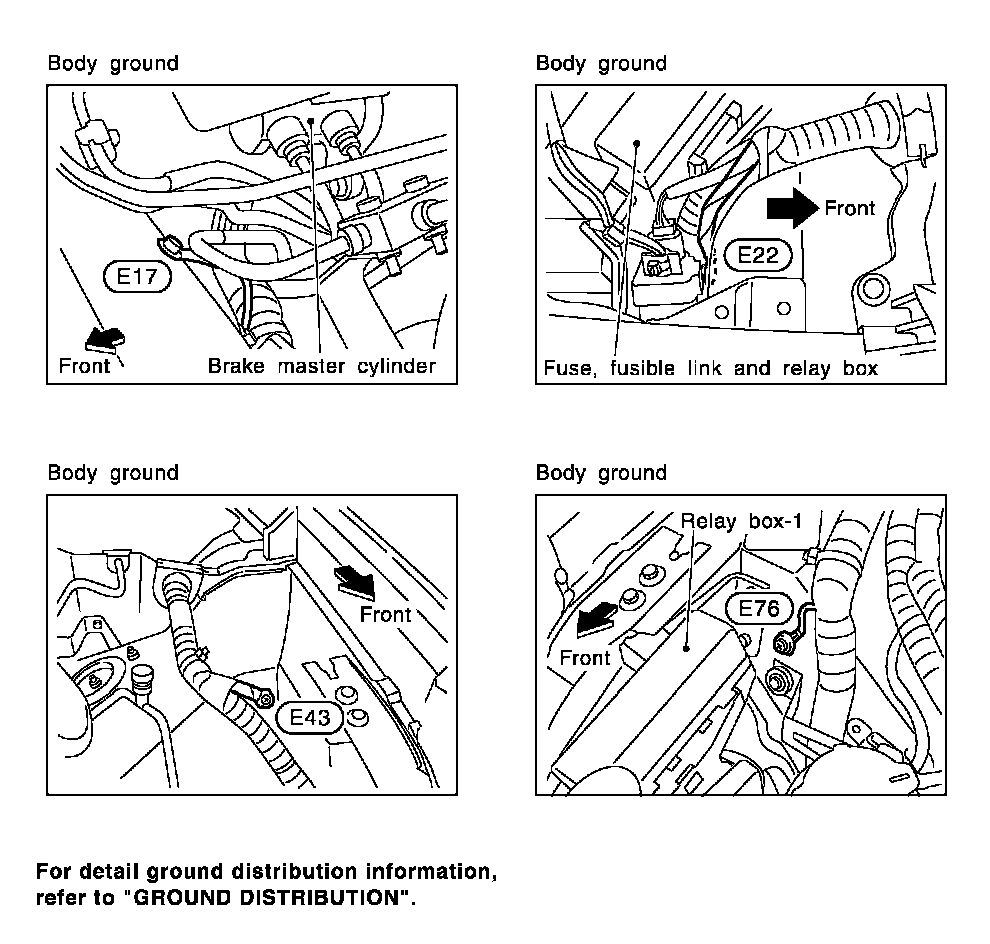 Body ground

E17

Front

Brake master cylinder

Body ground

Front

E22

Fuse, fusible link and relay box

Body ground

Front

E43

Body ground

Relay box-1

E76

Front

For detail ground distribution information, refer to "GROUND DISTRIBUTION".