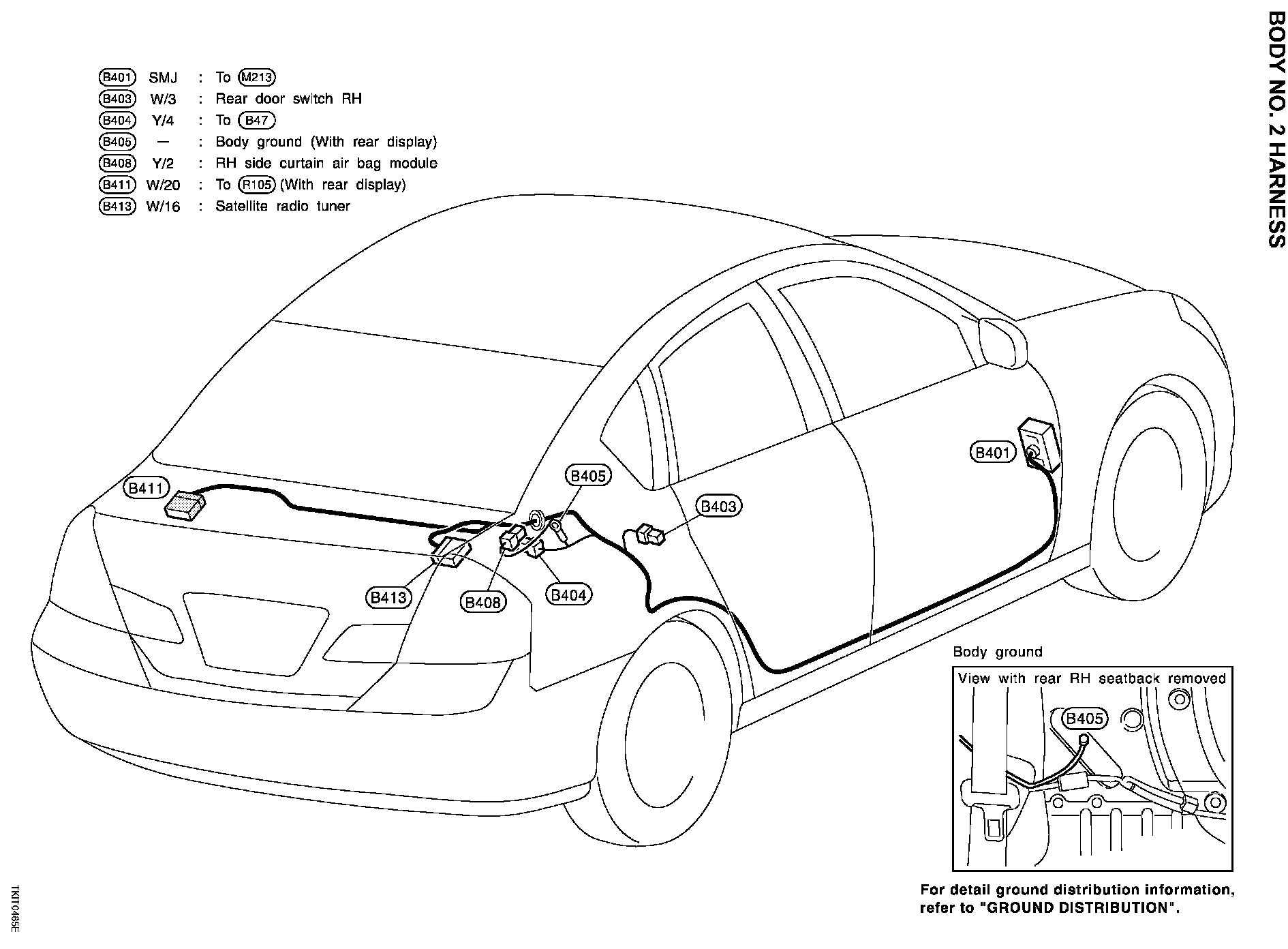 BODY NO. 2 HARNESS

B401 SMJ : To M213
B403 W/3 : Rear door switch RH
B404 Y/4 : To B47
B405 — : Body ground (With rear display)
B408 Y/2 : RH side curtain air bag module
B411 W/20 : To R105 (With rear display)
B413 W/16 : Satellite radio tuner

B411
B405
B403
B401
B413
B408
B404

Body ground
View with rear RH seatback removed
B405

For detail ground distribution information, refer to "GROUND DISTRIBUTION".

TKIT0465E