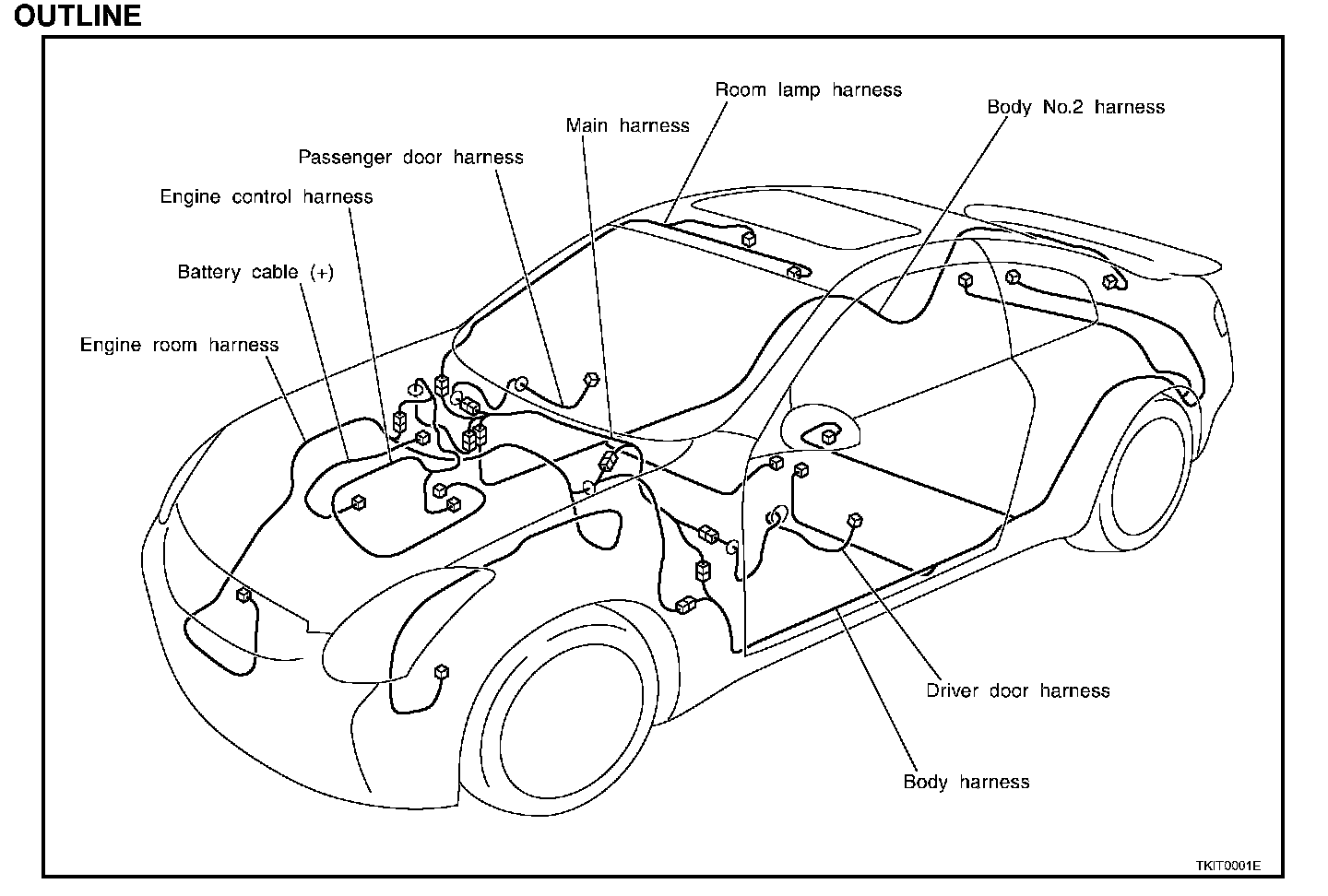 OUTLINE

Room lamp harness

Body No.2 harness

Main harness

Passenger door harness

Engine control harness

Battery cable (+)

Engine room harness

Driver door harness

Body harness

TKIT0001E