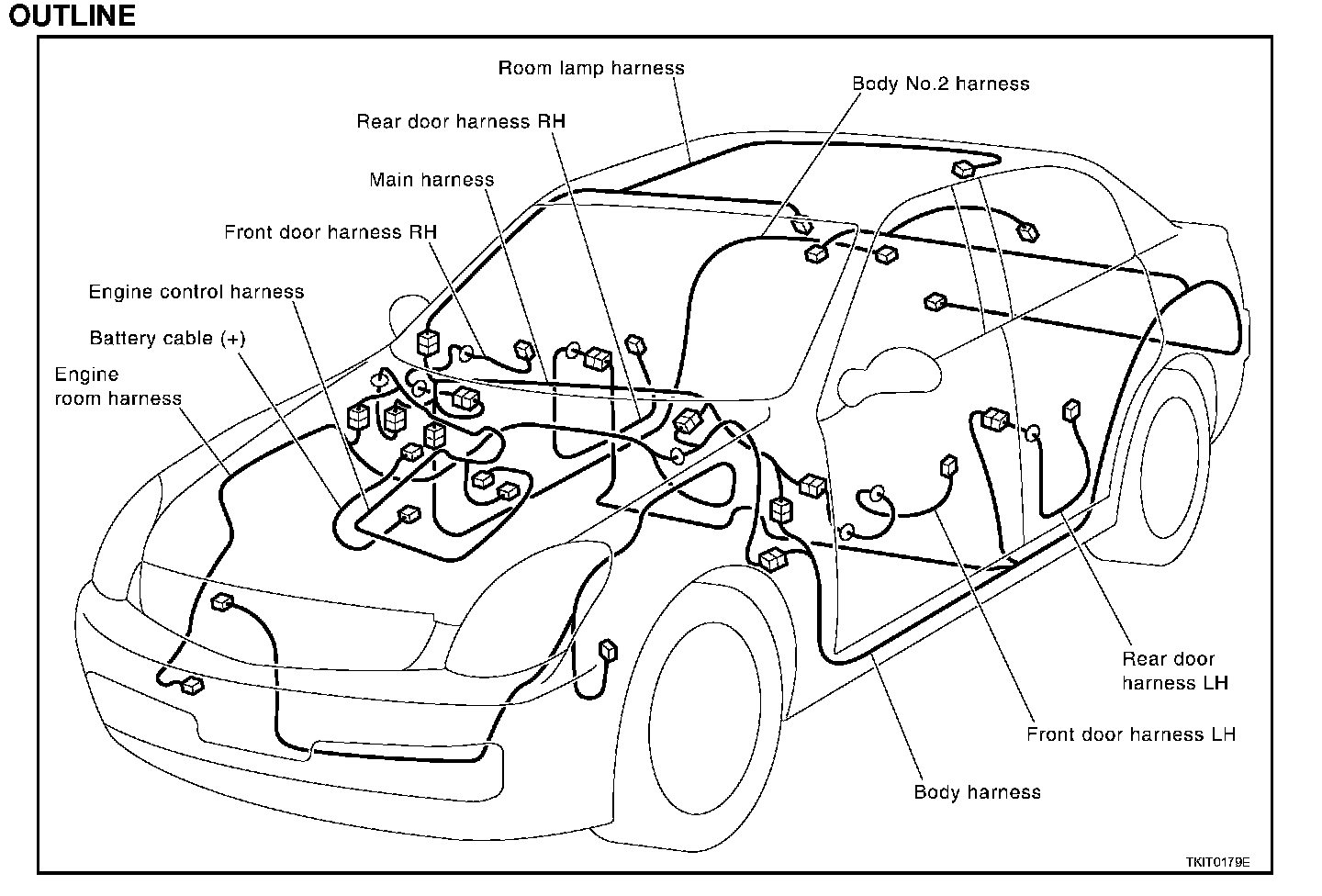 OUTLINE

Room lamp harness

Body No.2 harness

Rear door harness RH

Main harness

Front door harness RH

Engine control harness

Battery cable (+)

Engine room harness

Rear door harness LH

Front door harness LH

Body harness

TKIT0179E