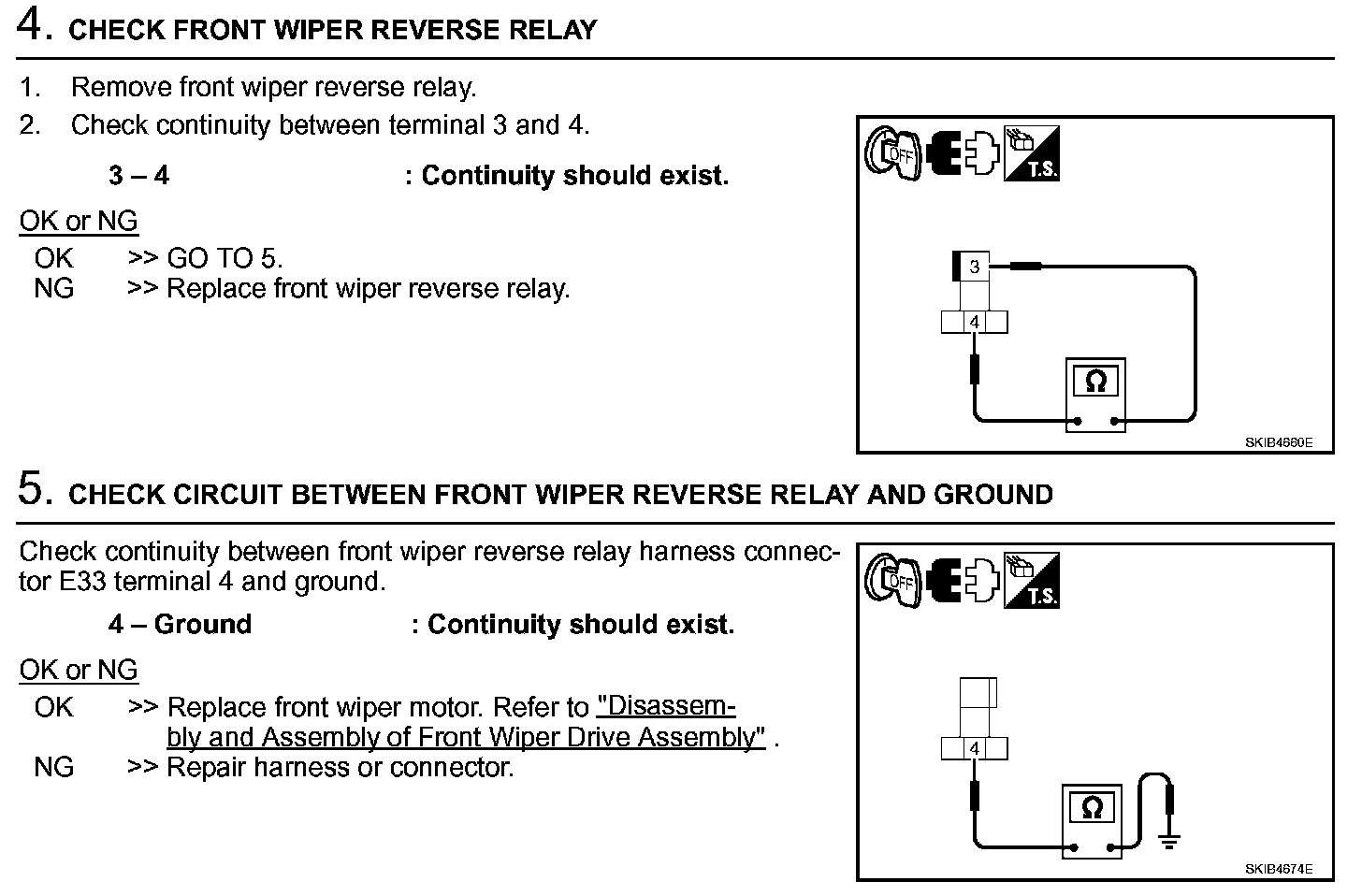 4. CHECK FRONT WIPER REVERSE RELAY

1. Remove front wiper reverse relay.
2. Check continuity between terminal 3 and 4.

3 – 4 : Continuity should exist.

OK or NG
OK >> GO TO 5.
NG >> Replace front wiper reverse relay.

OFF

T.S.

3

4

Ω

SKIB4660E

5. CHECK CIRCUIT BETWEEN FRONT WIPER REVERSE RELAY AND GROUND

Check continuity between front wiper reverse relay harness connector E33 terminal 4 and ground.

4 – Ground : Continuity should exist.

OK or NG
OK >> Replace front wiper motor. Refer to "Disassembly and Assembly of Front Wiper Drive Assembly" .
NG >> Repair harness or connector.

OFF

T.S.

4

Ω

SKIB4674E