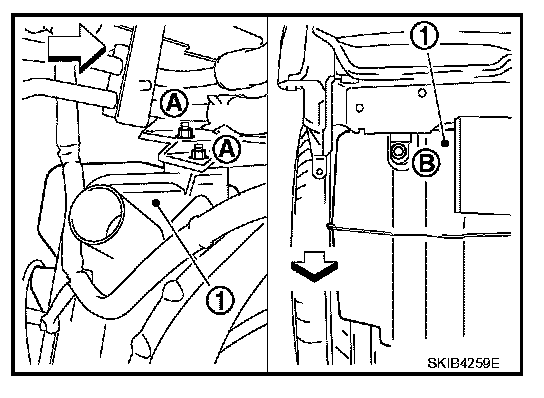 A
A
1
1
B
SKIB4259E