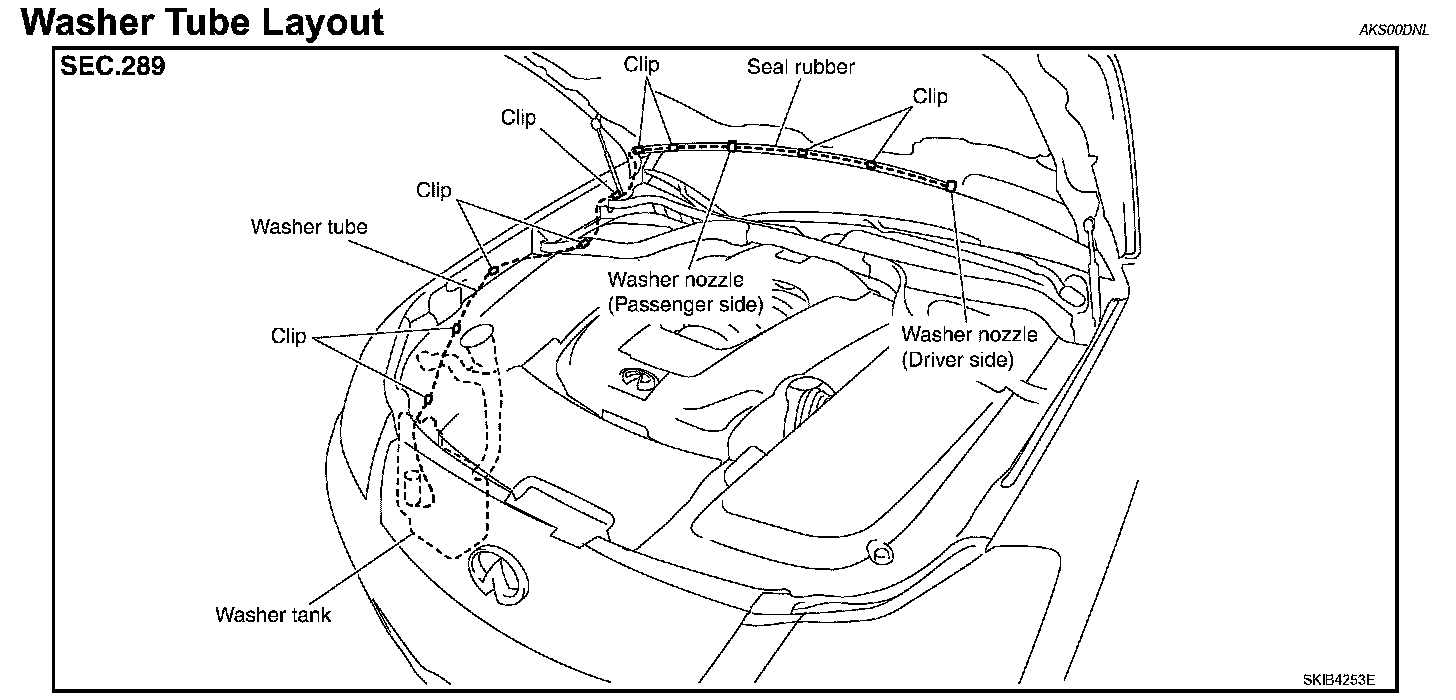 Washer Tube Layout

AKS00DNL

SEC.289

Clip

Seal rubber

Clip

Clip

Clip

Washer tube

Washer nozzle (Passenger side)

Washer nozzle (Driver side)

Clip

Washer tank

SKIB4253E