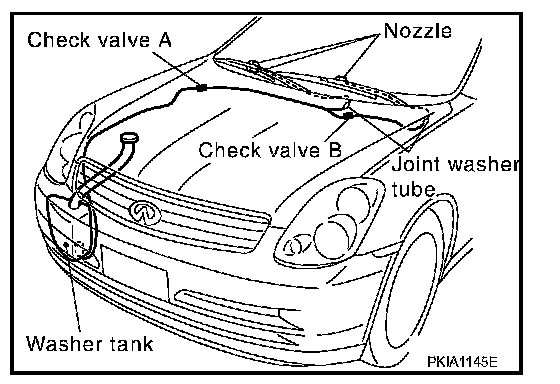 Check valve A
Nozzle
Check valve B
Joint washer tube
Washer tank
PKIA1145E