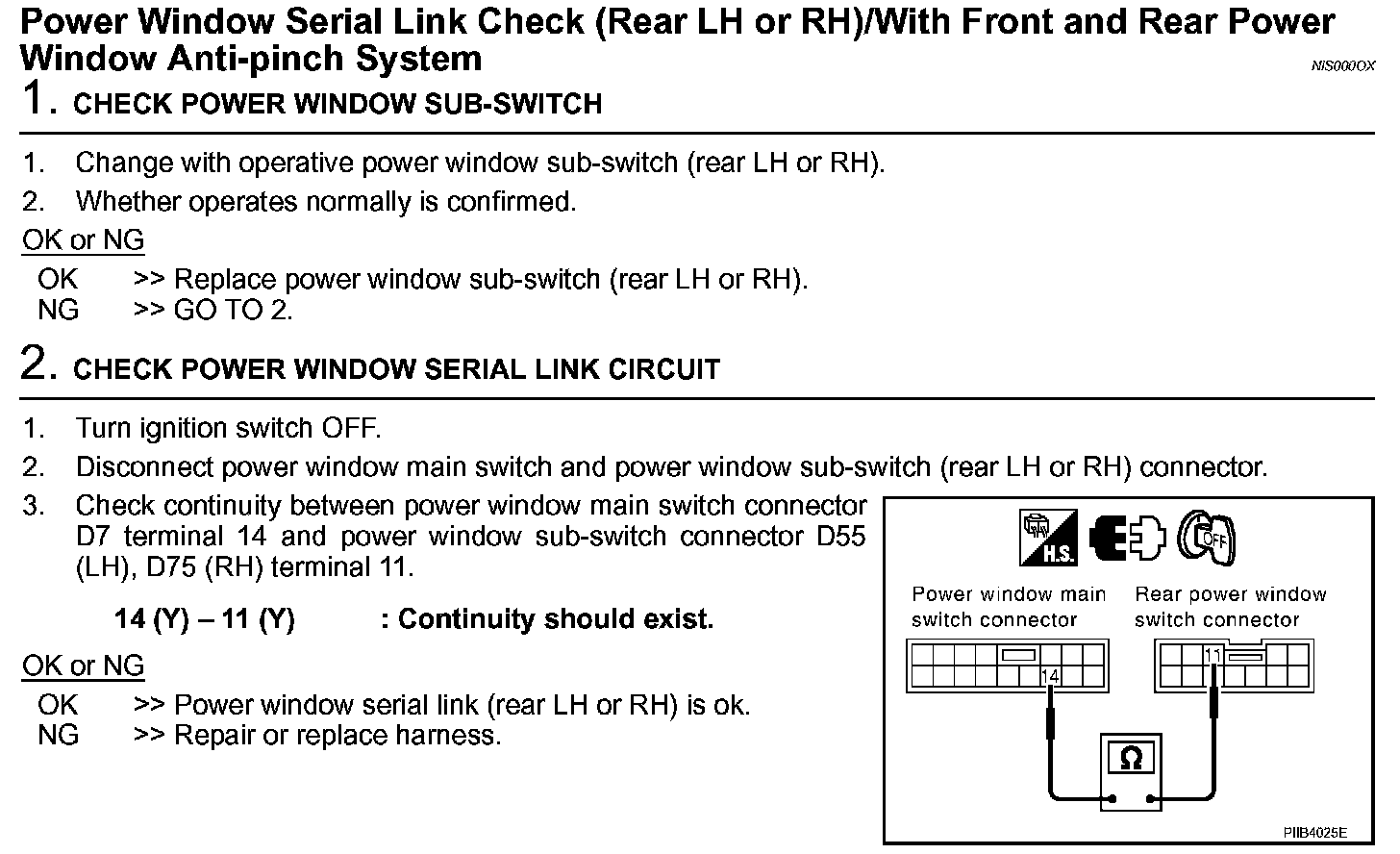 Power Window Serial Link Check (Rear LH or RH)/With Front and Rear Power Window Anti-pinch System

NIS000OX

1. CHECK POWER WINDOW SUB-SWITCH

1. Change with operative power window sub-switch (rear LH or RH).
2. Whether operates normally is confirmed.

OK or NG

OK >> Replace power window sub-switch (rear LH or RH).
NG >> GO TO 2.

2. CHECK POWER WINDOW SERIAL LINK CIRCUIT

1. Turn ignition switch OFF.
2. Disconnect power window main switch and power window sub-switch (rear LH or RH) connector.
3. Check continuity between power window main switch connector D7 terminal 14 and power window sub-switch connector D55 (LH), D75 (RH) terminal 11.

14 (Y) – 11 (Y) : Continuity should exist.

OK or NG

OK >> Power window serial link (rear LH or RH) is ok.
NG >> Repair or replace harness.

H.S.

OFF

Power window main switch connector

Rear power window switch connector

14

11

Ω

PIIB4025E