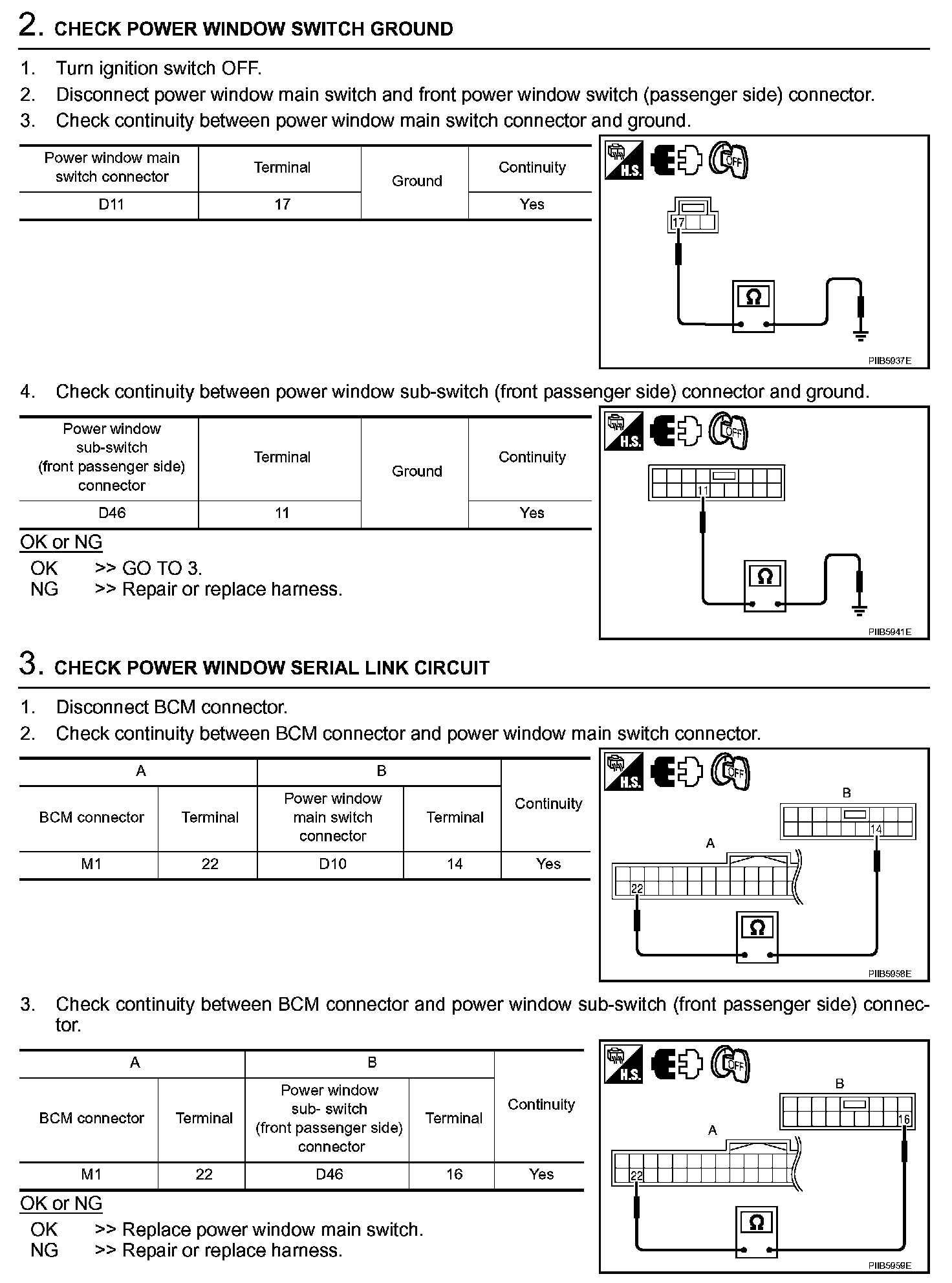 2. CHECK POWER WINDOW SWITCH GROUND

1. Turn ignition switch OFF.
2. Disconnect power window main switch and front power window switch (passenger side) connector.
3. Check continuity between power window main switch connector and ground.

| Power window main switch connector | Terminal | Ground | Continuity |
|---|---|---|---|
| D11 | 17 | | Yes |

H.S. OFF

17

Ω

PIIB5937E

4. Check continuity between power window sub-switch (front passenger side) connector and ground.

| Power window sub-switch (front passenger side) connector | Terminal | Ground | Continuity |
|---|---|---|---|
| D46 | 11 | | Yes |

H.S. OFF

11

Ω

PIIB5941E

OK or NG
OK >> GO TO 3.
NG >> Repair or replace harness.

3. CHECK POWER WINDOW SERIAL LINK CIRCUIT

1. Disconnect BCM connector.
2. Check continuity between BCM connector and power window main switch connector.

| A | | B | | Continuity |
|---|---|---|---|---|
| BCM connector | Terminal | Power window main switch connector | Terminal | |
| M1 | 22 | D10 | 14 | Yes |

H.S. OFF

B

14

A

22

Ω

PIIB5958E

3. Check continuity between BCM connector and power window sub-switch (front passenger side) connector.

| A | | B | | Continuity |
|---|---|---|---|---|
| BCM connector | Terminal | Power window sub- switch (front passenger side) connector | Terminal | |
| M1 | 22 | D46 | 16 | Yes |

H.S. OFF

B

16

A

22

Ω

PIIB5959E

OK or NG
OK >> Replace power window main switch.
NG >> Repair or replace harness.