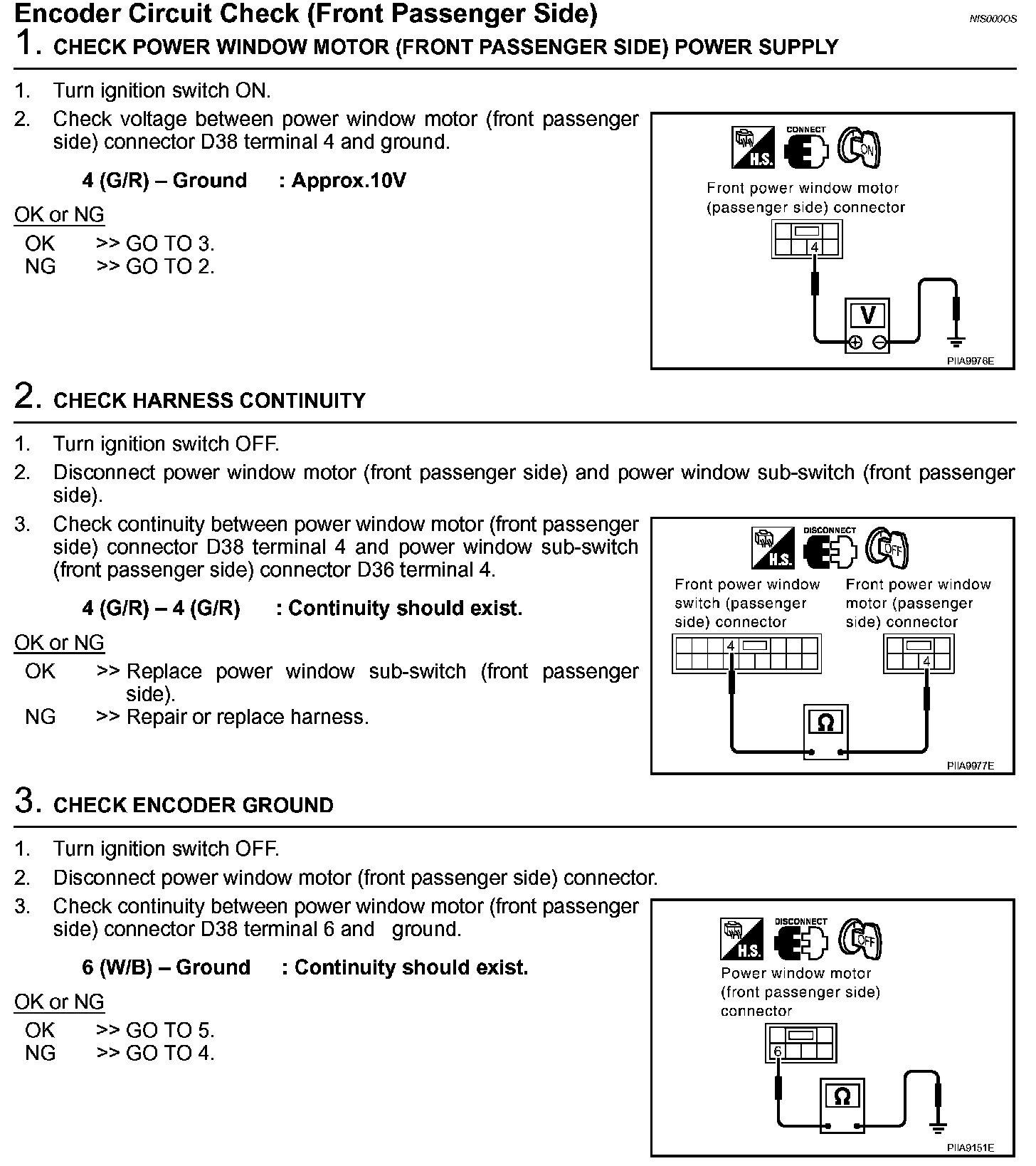 Encoder Circuit Check (Front Passenger Side)

NIS000OS

1. CHECK POWER WINDOW MOTOR (FRONT PASSENGER SIDE) POWER SUPPLY

1. Turn ignition switch ON.
2. Check voltage between power window motor (front passenger side) connector D38 terminal 4 and ground.

4 (G/R) – Ground : Approx.10V

OK or NG
OK >> GO TO 3.
NG >> GO TO 2.

H.S. CONNECT ON
Front power window motor (passenger side) connector
4
V
PIIA9976E

2. CHECK HARNESS CONTINUITY

1. Turn ignition switch OFF.
2. Disconnect power window motor (front passenger side) and power window sub-switch (front passenger side).
3. Check continuity between power window motor (front passenger side) connector D38 terminal 4 and power window sub-switch (front passenger side) connector D36 terminal 4.

4 (G/R) – 4 (G/R) : Continuity should exist.

OK or NG
OK >> Replace power window sub-switch (front passenger side).
NG >> Repair or replace harness.

H.S. DISCONNECT OFF
Front power window switch (passenger side) connector
Front power window motor (passenger side) connector
4
4
Ω
PIIA9977E

3. CHECK ENCODER GROUND

1. Turn ignition switch OFF.
2. Disconnect power window motor (front passenger side) connector.
3. Check continuity between power window motor (front passenger side) connector D38 terminal 6 and ground.

6 (W/B) – Ground : Continuity should exist.

OK or NG
OK >> GO TO 5.
NG >> GO TO 4.

H.S. DISCONNECT OFF
Power window motor (front passenger side) connector
6
Ω
PIIA9151E