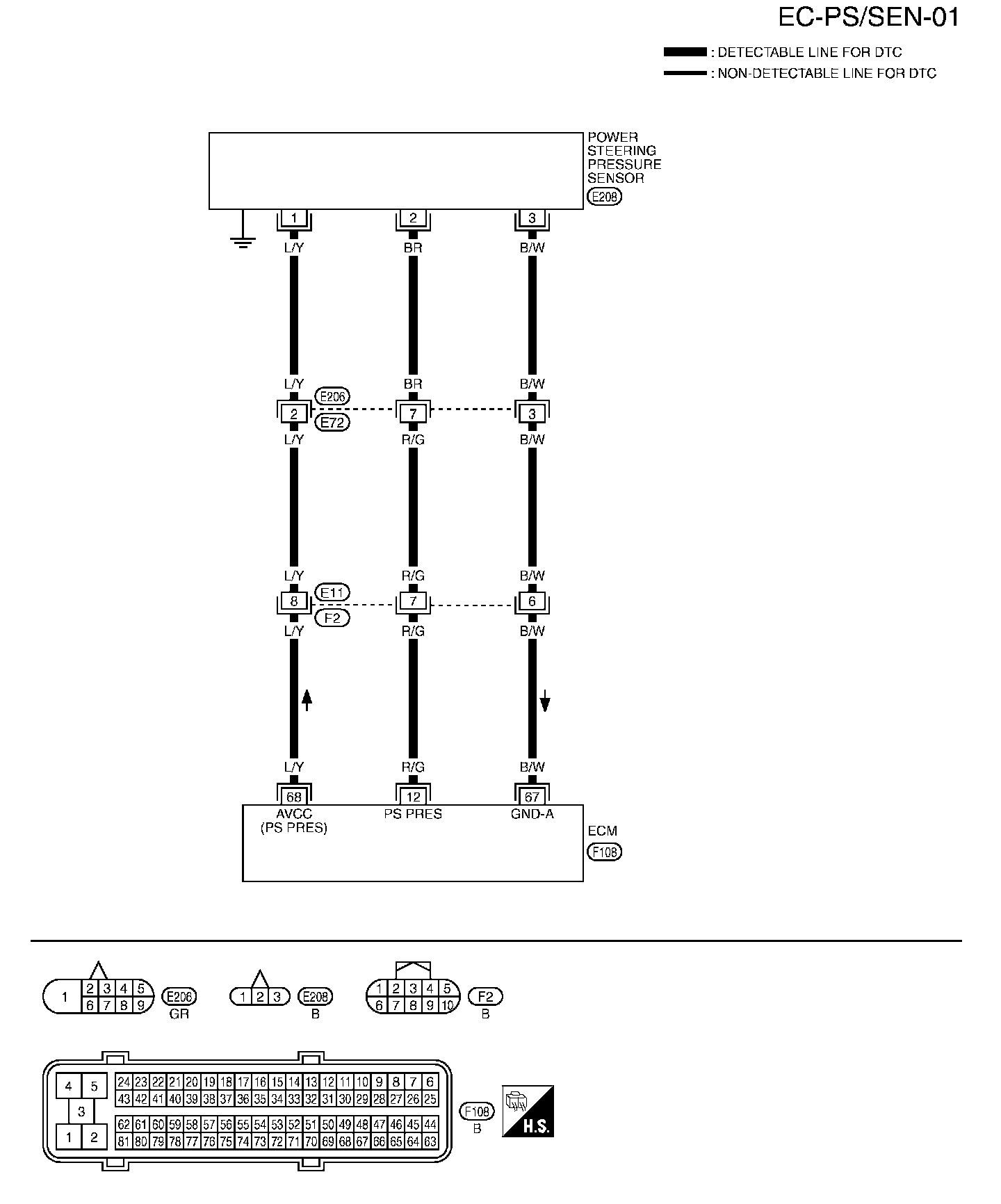 EC-PS/SEN-01

: DETECTABLE LINE FOR DTC
: NON-DETECTABLE LINE FOR DTC

POWER STEERING PRESSURE SENSOR
E208

1 2 3
L/Y BR B/W

L/Y BR B/W
E206
2 7 3
E72
L/Y R/G B/W

L/Y R/G B/W
E11
8 7 6
F2
L/Y R/G B/W

L/Y R/G B/W
68 12 67
AVCC (PS PRES) PS PRES GND-A
ECM
F108

1 2 3 4 5 6 7 8 9
E206
GR

1 2 3
E208
B

1 2 3 4 5 6 7 8 9 10
F2
B

4 5 3 1 2
24 23 22 21 20 19 18 17 16 15 14 13 12 11 10 9 8 7 6
43 42 41 40 39 38 37 36 35 34 33 32 31 30 29 28 27 26 25
62 61 60 59 58 57 56 55 54 53 52 51 50 49 48 47 46 45 44
81 80 79 78 77 76 75 74 73 72 71 70 69 68 67 66 65 64 63
F108
B

H.S.