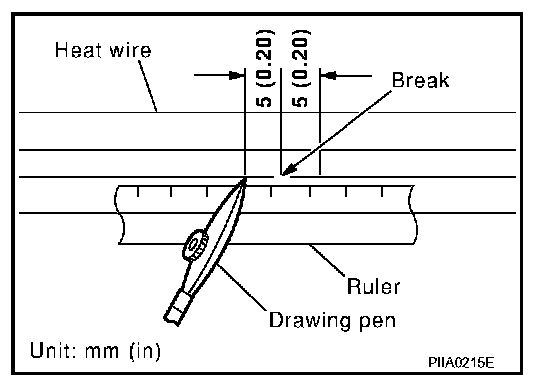 Heat wire
5 (0.20)
5 (0.20)
Break
Ruler
Drawing pen
Unit: mm (in)
PIIA0215E