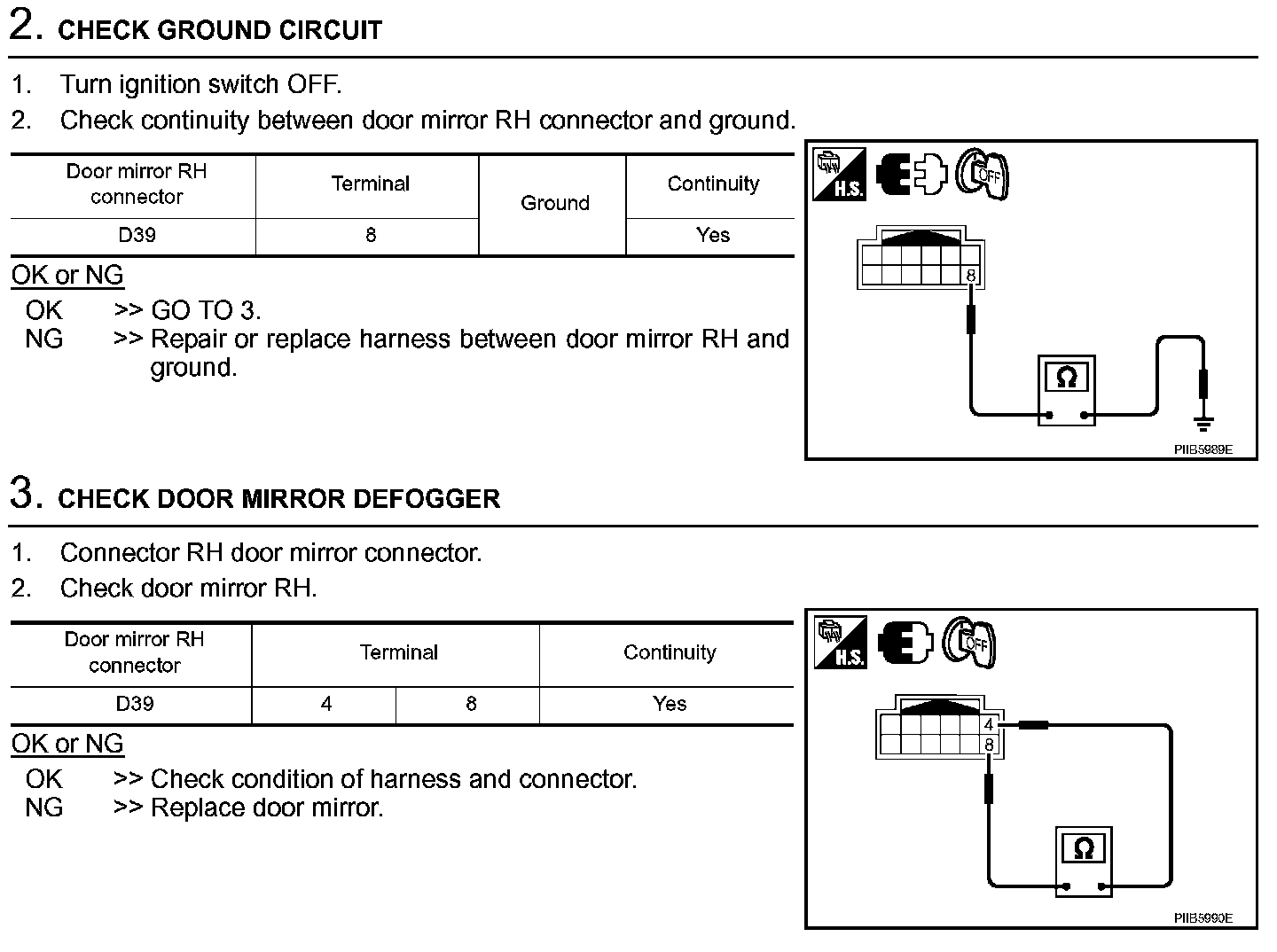 2. CHECK GROUND CIRCUIT

1. Turn ignition switch OFF.
2. Check continuity between door mirror RH connector and ground.

| Door mirror RH connector | Terminal | Ground | Continuity |
|---|---|---|---|
| D39 | 8 | | Yes |

OK or NG
OK >> GO TO 3.
NG >> Repair or replace harness between door mirror RH and ground.

H.S.
OFF
8
Ω
PIIB5989E

3. CHECK DOOR MIRROR DEFOGGER

1. Connector RH door mirror connector.
2. Check door mirror RH.

| Door mirror RH connector | Terminal | | Continuity |
|---|---|---|---|
| D39 | 4 | 8 | Yes |

OK or NG
OK >> Check condition of harness and connector.
NG >> Replace door mirror.

H.S.
OFF
4
8
Ω
PIIB5990E