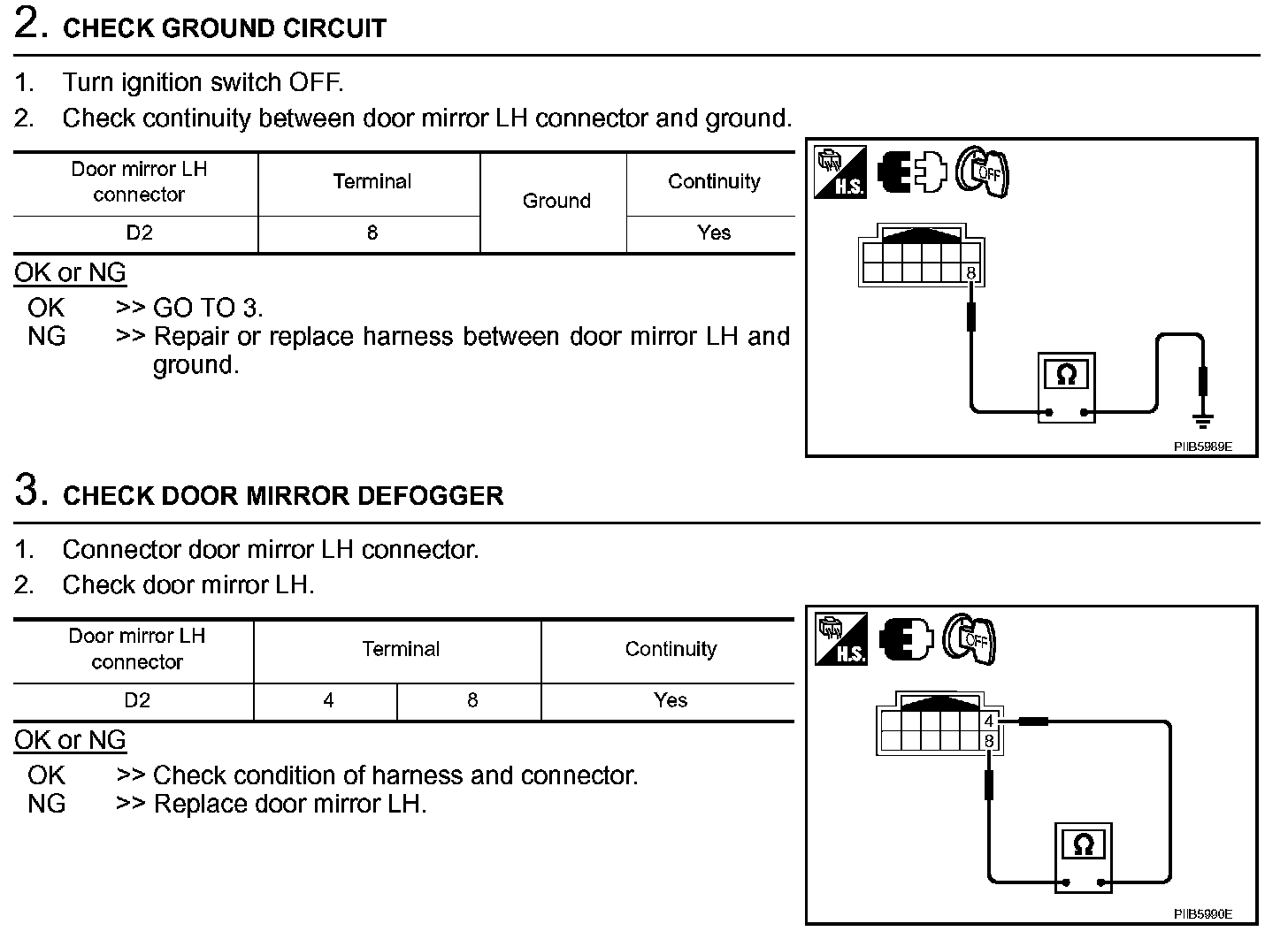 2. CHECK GROUND CIRCUIT

1. Turn ignition switch OFF.
2. Check continuity between door mirror LH connector and ground.

| Door mirror LH connector | Terminal | Ground | Continuity |
|---|---|---|---|
| D2 | 8 | | Yes |

OK or NG
OK >> GO TO 3.
NG >> Repair or replace harness between door mirror LH and ground.

H.S. OFF
8
Ω
PIIB5989E

3. CHECK DOOR MIRROR DEFOGGER

1. Connector door mirror LH connector.
2. Check door mirror LH.

| Door mirror LH connector | Terminal | | Continuity |
|---|---|---|---|
| D2 | 4 | 8 | Yes |

OK or NG
OK >> Check condition of harness and connector.
NG >> Replace door mirror LH.

H.S. OFF
4
8
Ω
PIIB5990E