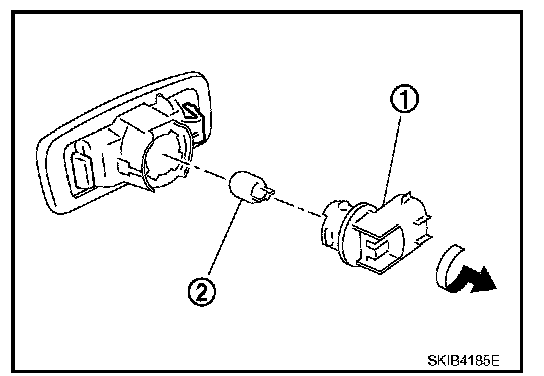 ①

②

SKIB4185E