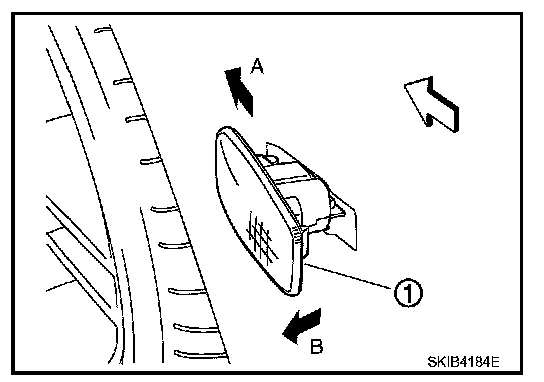 A

1

B

SKIB4184E