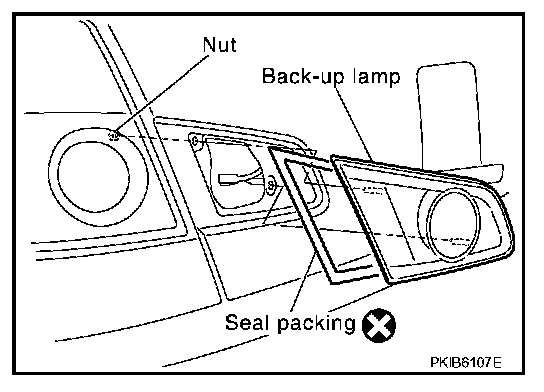 Nut

Back-up lamp

Seal packing

PKIB6107E