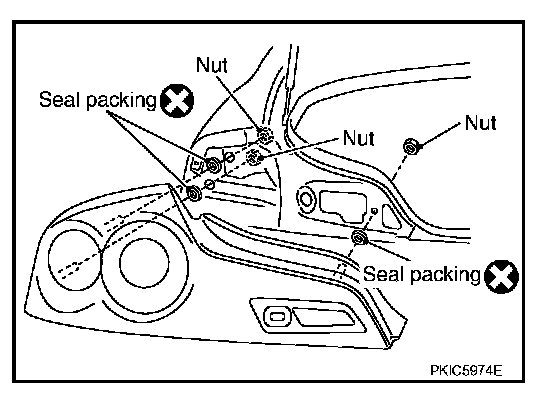 Nut
Seal packing
Nut
Nut
Seal packing
PKIC5974E