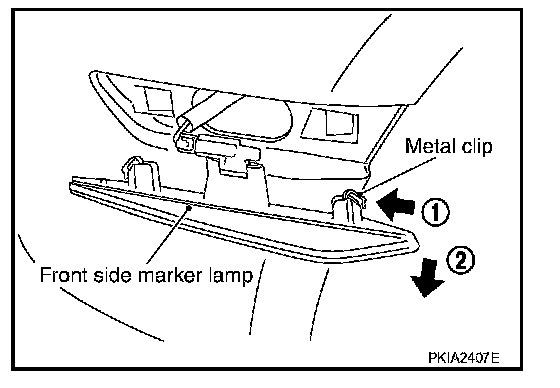 Metal clip

①

②

Front side marker lamp

PKIA2407E