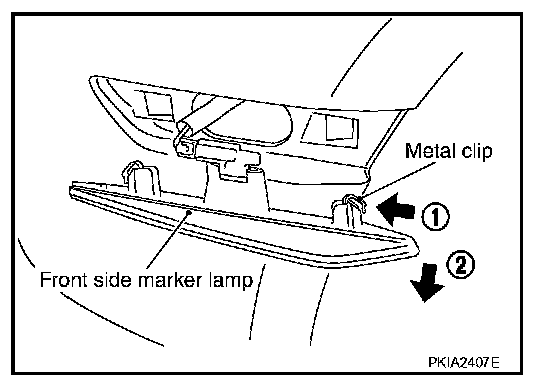 Metal clip

①

②

Front side marker lamp

PKIA2407E