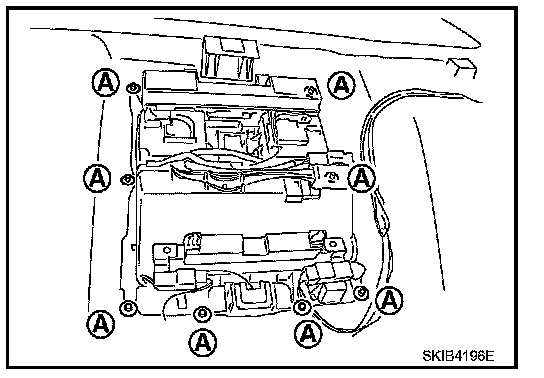 A
A
A
A
A
A
A
A
SKIB4196E