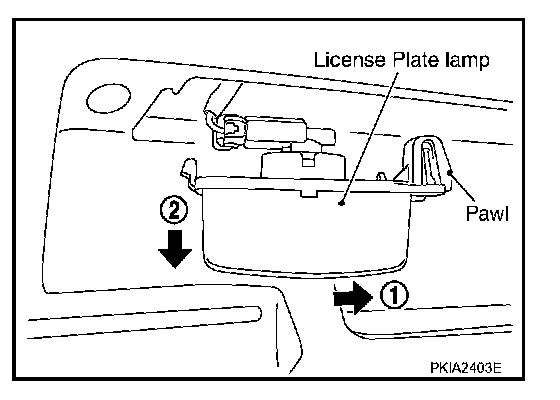 License Plate lamp

Pawl

②

①

PKIA2403E